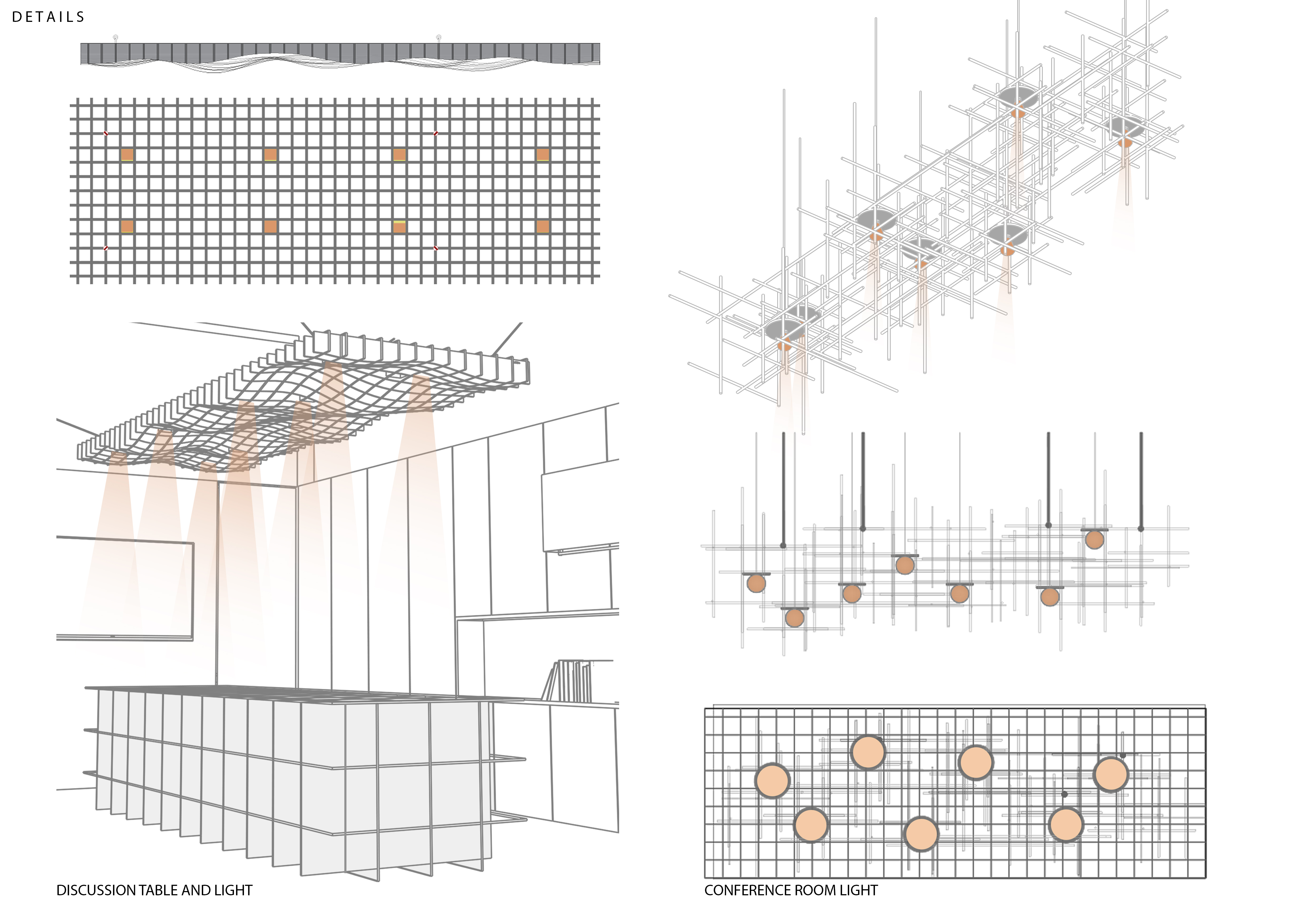 DETAILS

DISCUSSION TABLE AND LIGHT

CONFERENCE ROOM LIGHT