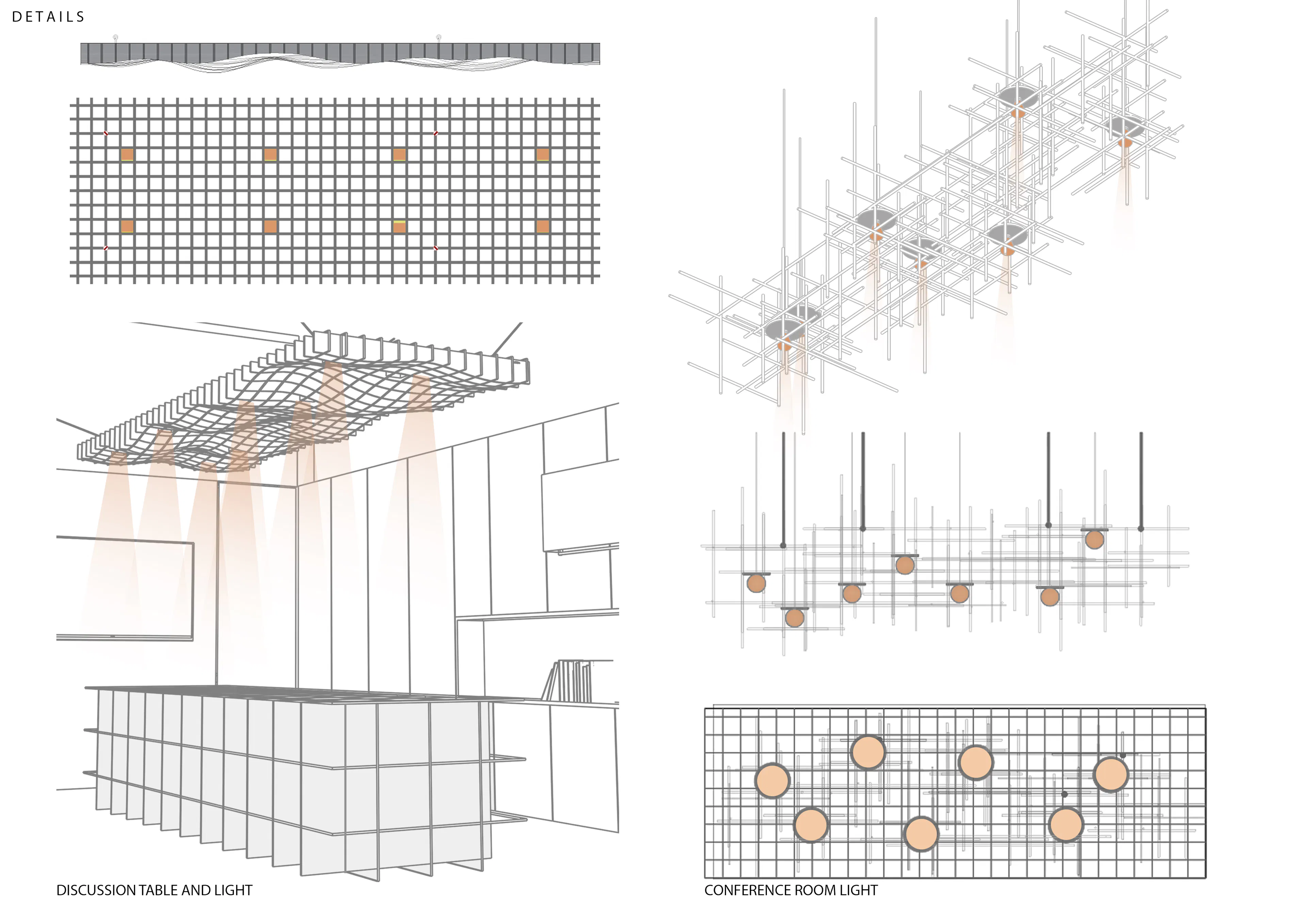 DETAILS

DISCUSSION TABLE AND LIGHT

CONFERENCE ROOM LIGHT