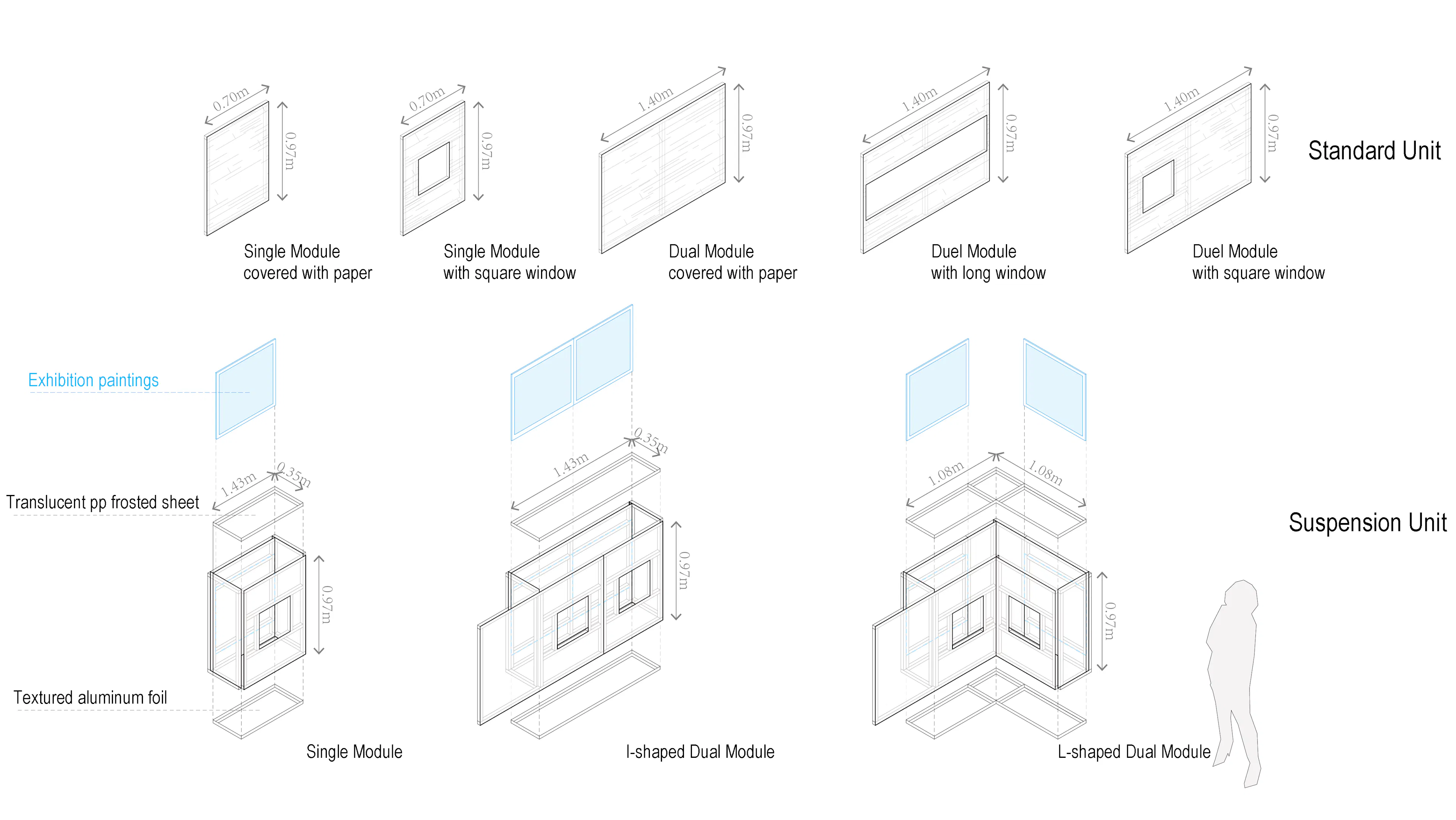 0.70m
0.97m
Single Module
covered with paper

0.70m
0.97m
Single Module
with square window

1.40m
0.97m
Dual Module
covered with paper

1.40m
0.97m
Duel Module
with long window

1.40m
0.97m
Duel Module
with square window

Standard Unit

Exhibition paintings

Translucent pp frosted sheet

Textured aluminum foil

1.43m
0.35m
0.97m
Single Module

1.43m
0.35m
0.97m
I-shaped Dual Module

1.08m
1.08m
0.97m
L-shaped Dual Module

Suspension Unit