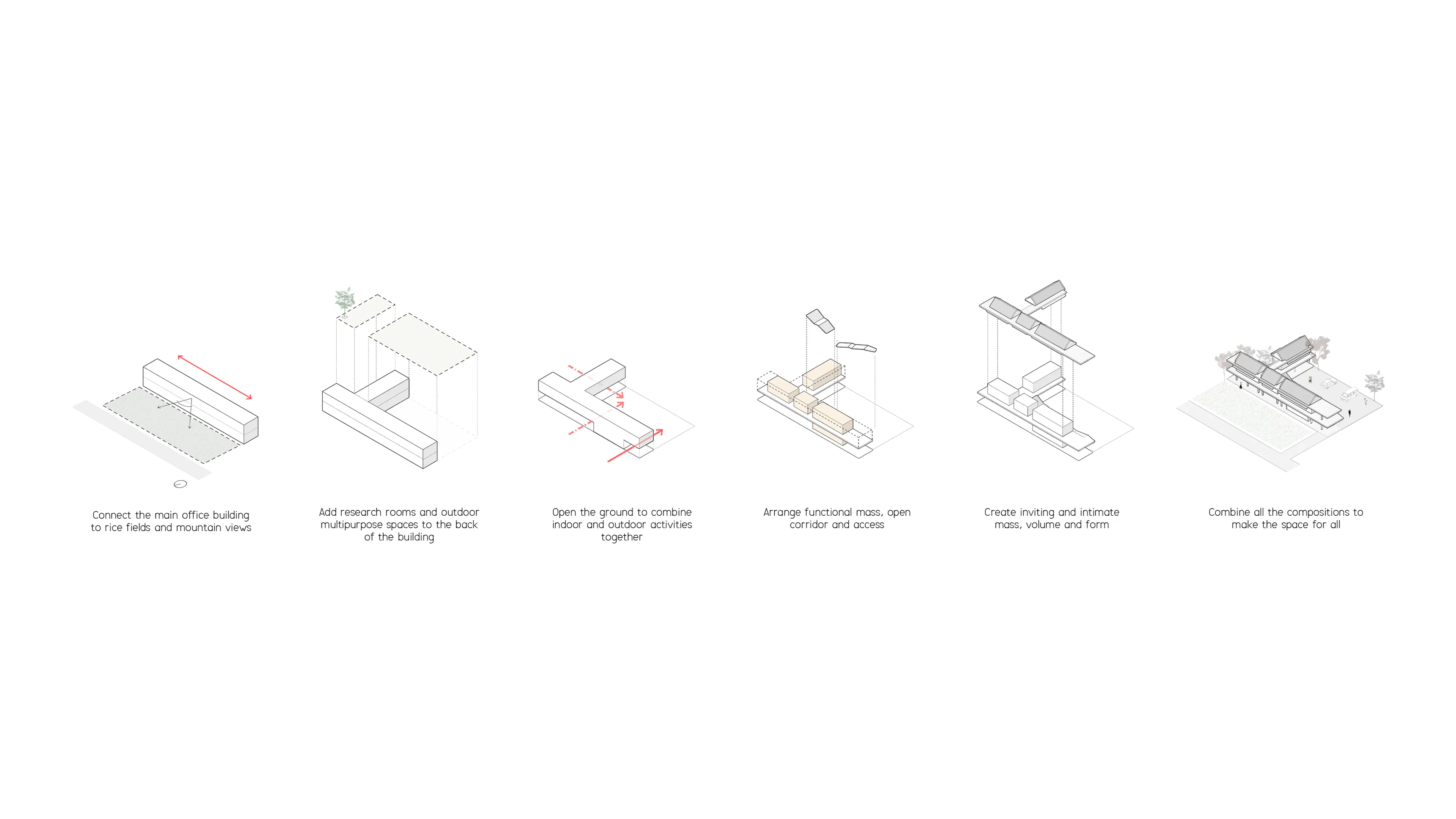 Connect the main office building to rice fields and mountain views

Add research rooms and outdoor multipurpose spaces to the back of the building

Open the ground to combine indoor and outdoor activities together

Arrange functional mass, open corridor and access

Create inviting and intimate mass, volume and form

Combine all the compositions to make the space for all