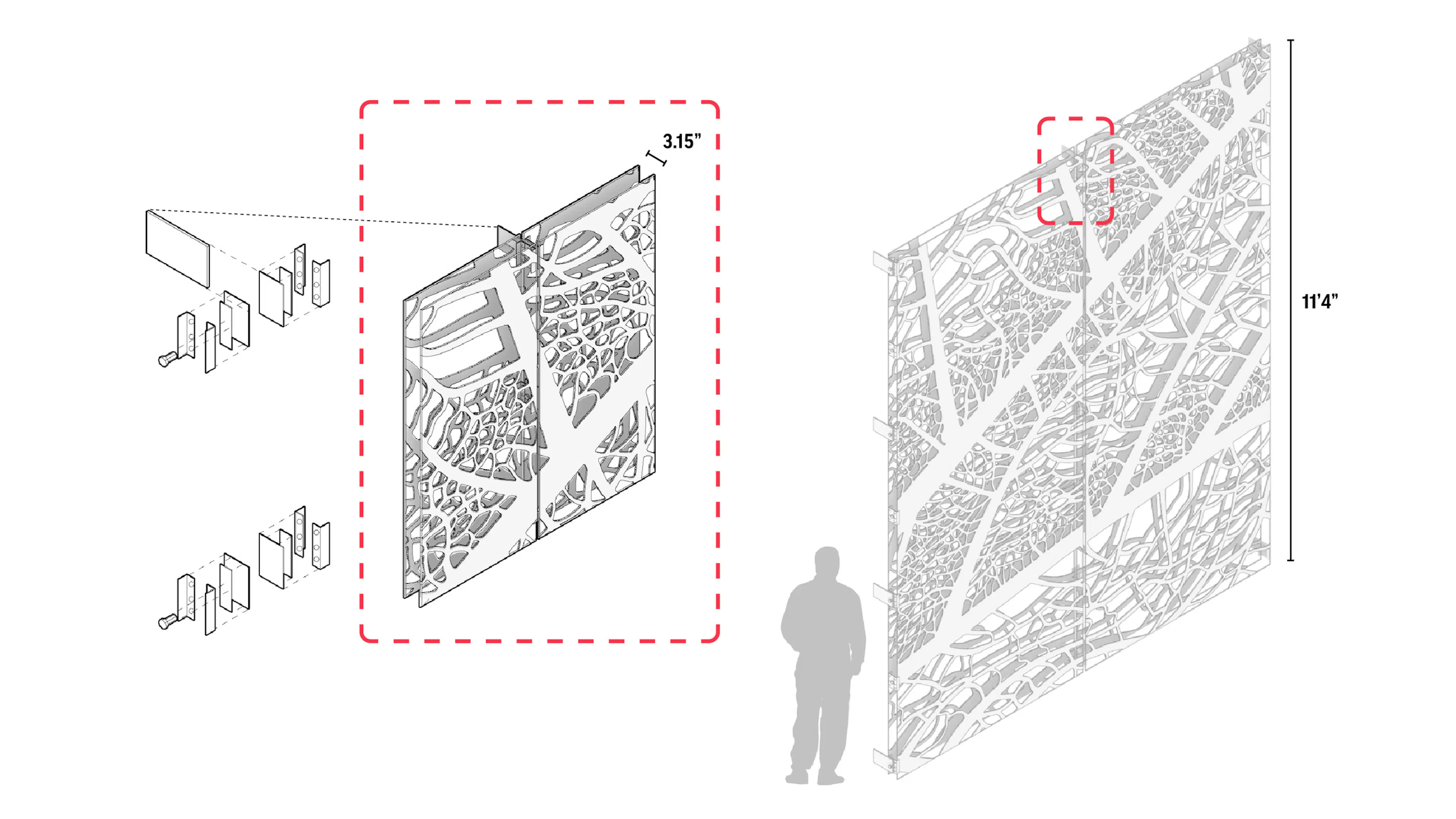 3.15"

11'4"