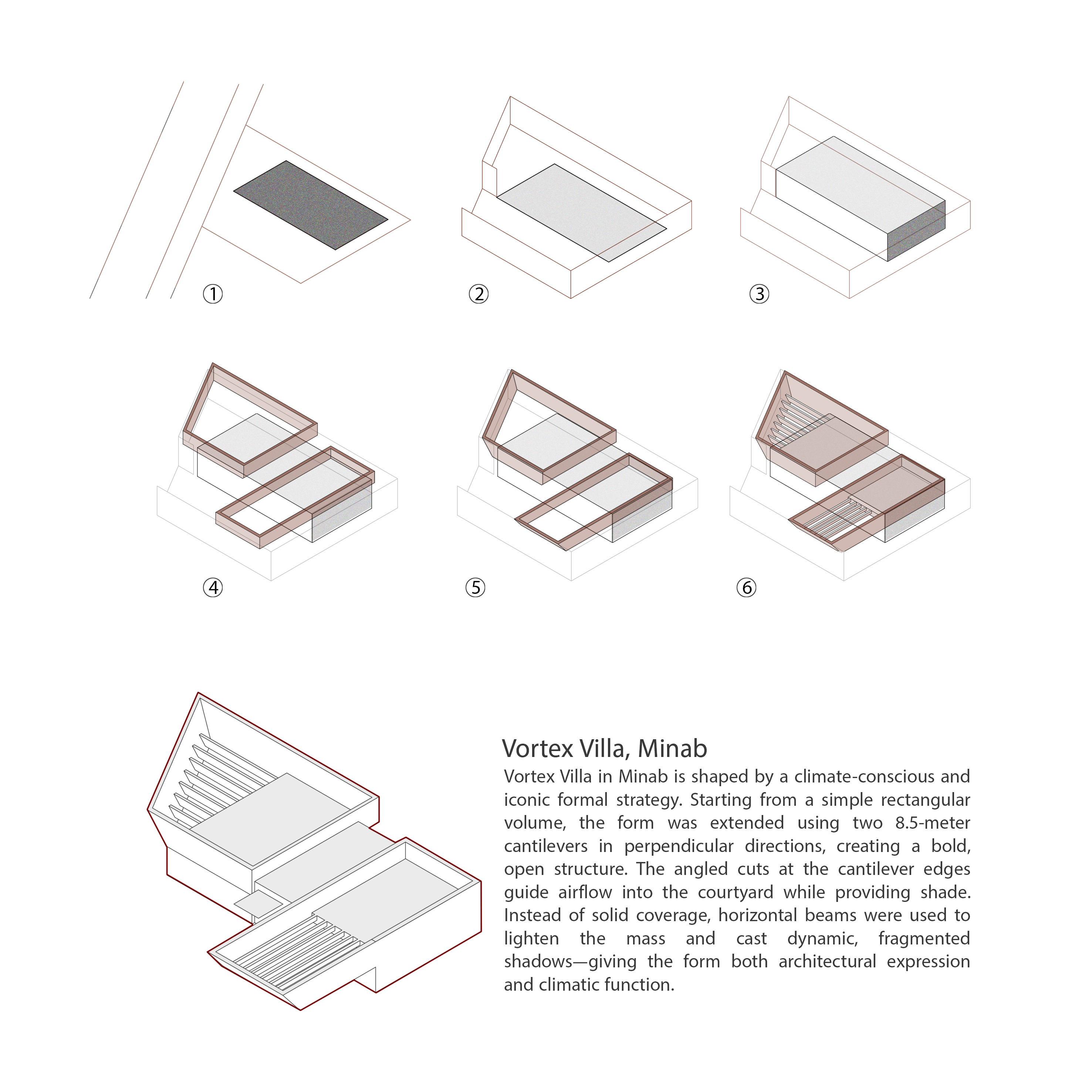 ①

②

③

④

⑤

⑥

Vortex Villa, Minab

Vortex Villa in Minab is shaped by a climate-conscious and iconic formal strategy. Starting from a simple rectangular volume, the form was extended using two 8.5-meter cantilevers in perpendicular directions, creating a bold, open structure. The angled cuts at the cantilever edges guide airflow into the courtyard while providing shade. Instead of solid coverage, horizontal beams were used to lighten the mass and cast dynamic, fragmented shadows—giving the form both architectural expression and climatic function.