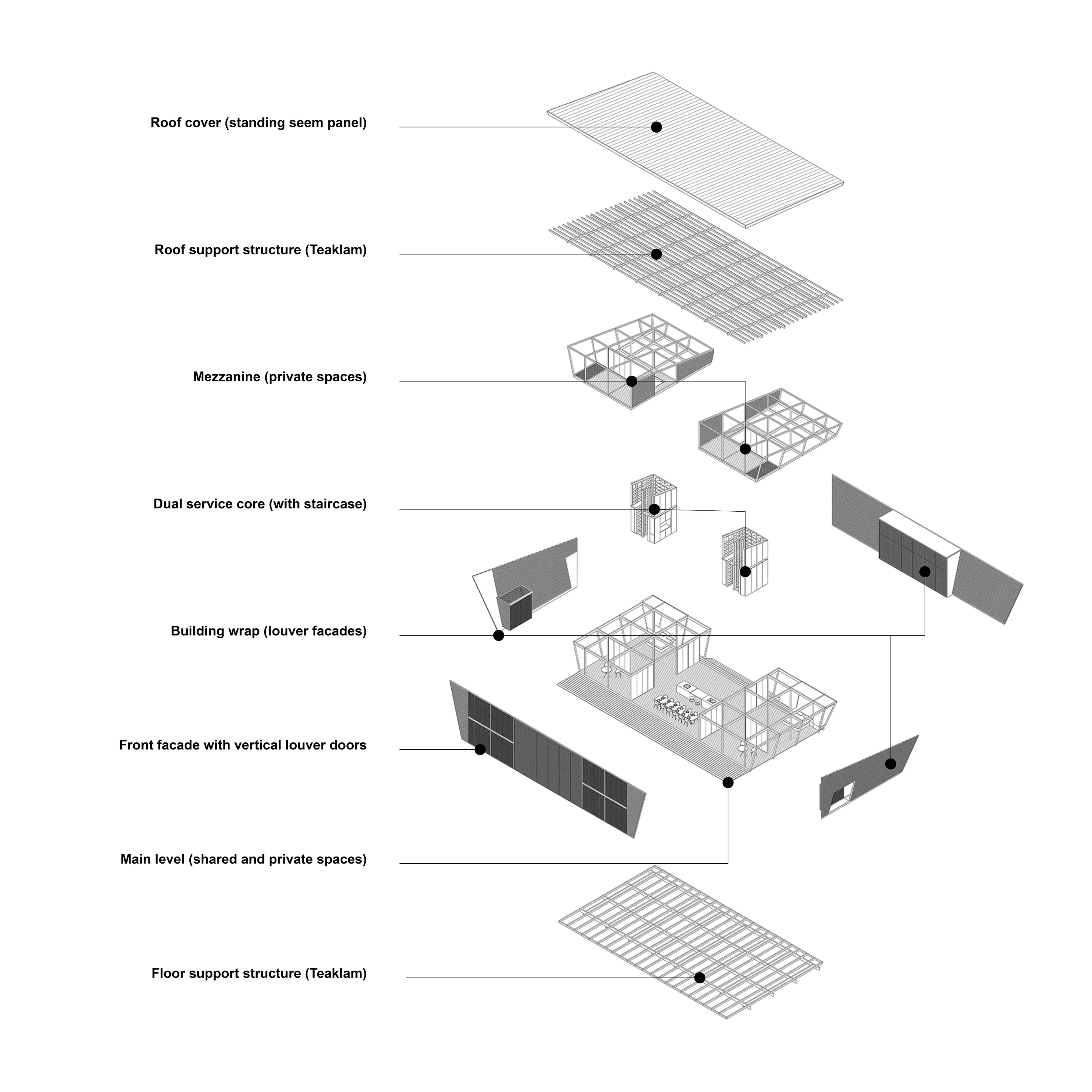 Roof cover (standing seem panel)

Roof support structure (Teaklam)

Mezzanine (private spaces)

Dual service core (with staircase)

Building wrap (louver facades)

Front facade with vertical louver doors

Main level (shared and private spaces)

Floor support structure (Teaklam)