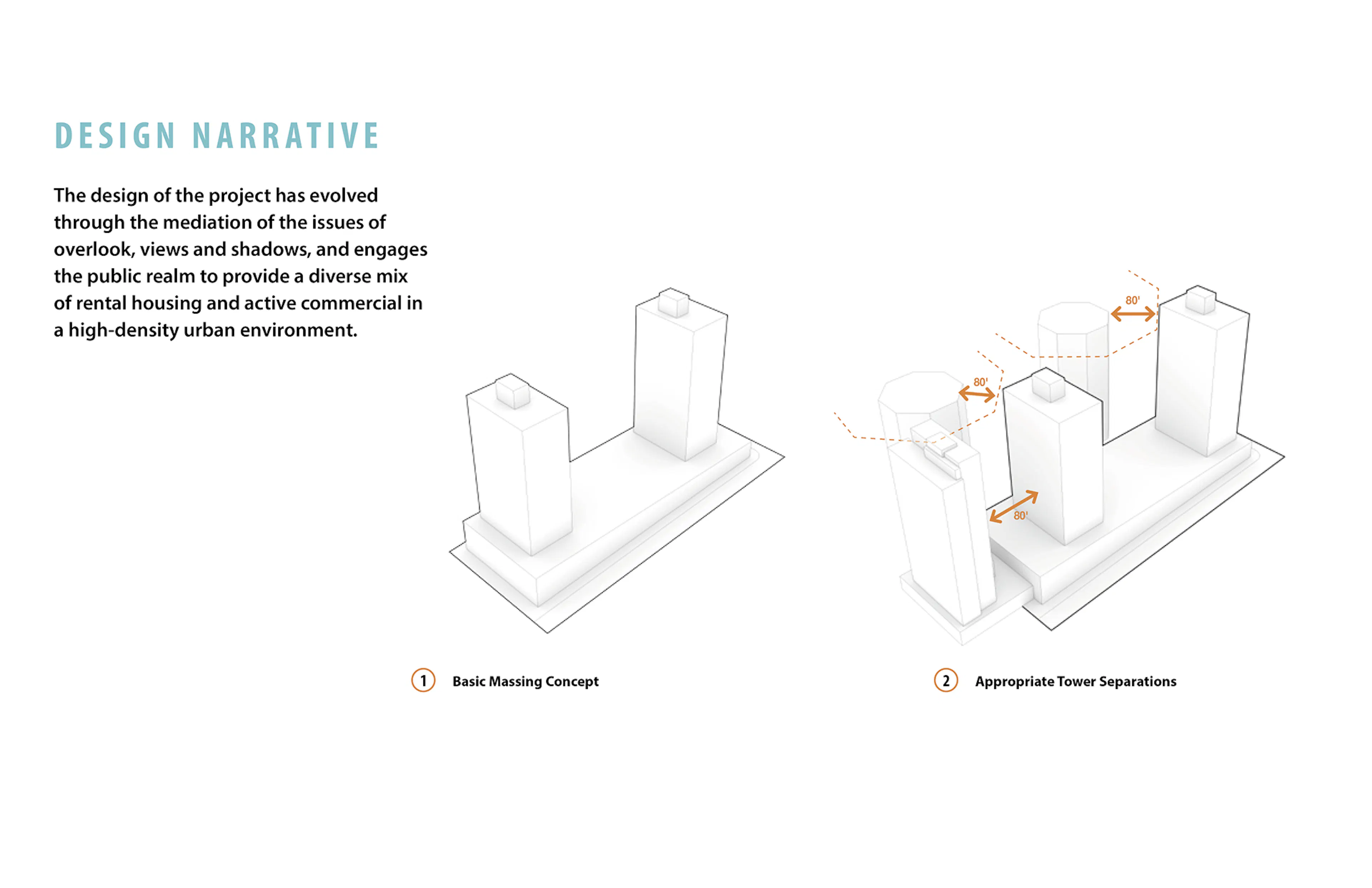 DESIGN NARRATIVE

The design of the project has evolved through the mediation of the issues of overlook, views and shadows, and engages the public realm to provide a diverse mix of rental housing and active commercial in a high-density urban environment.

80'

80'

80'

1 Basic Massing Concept

2 Appropriate Tower Separations