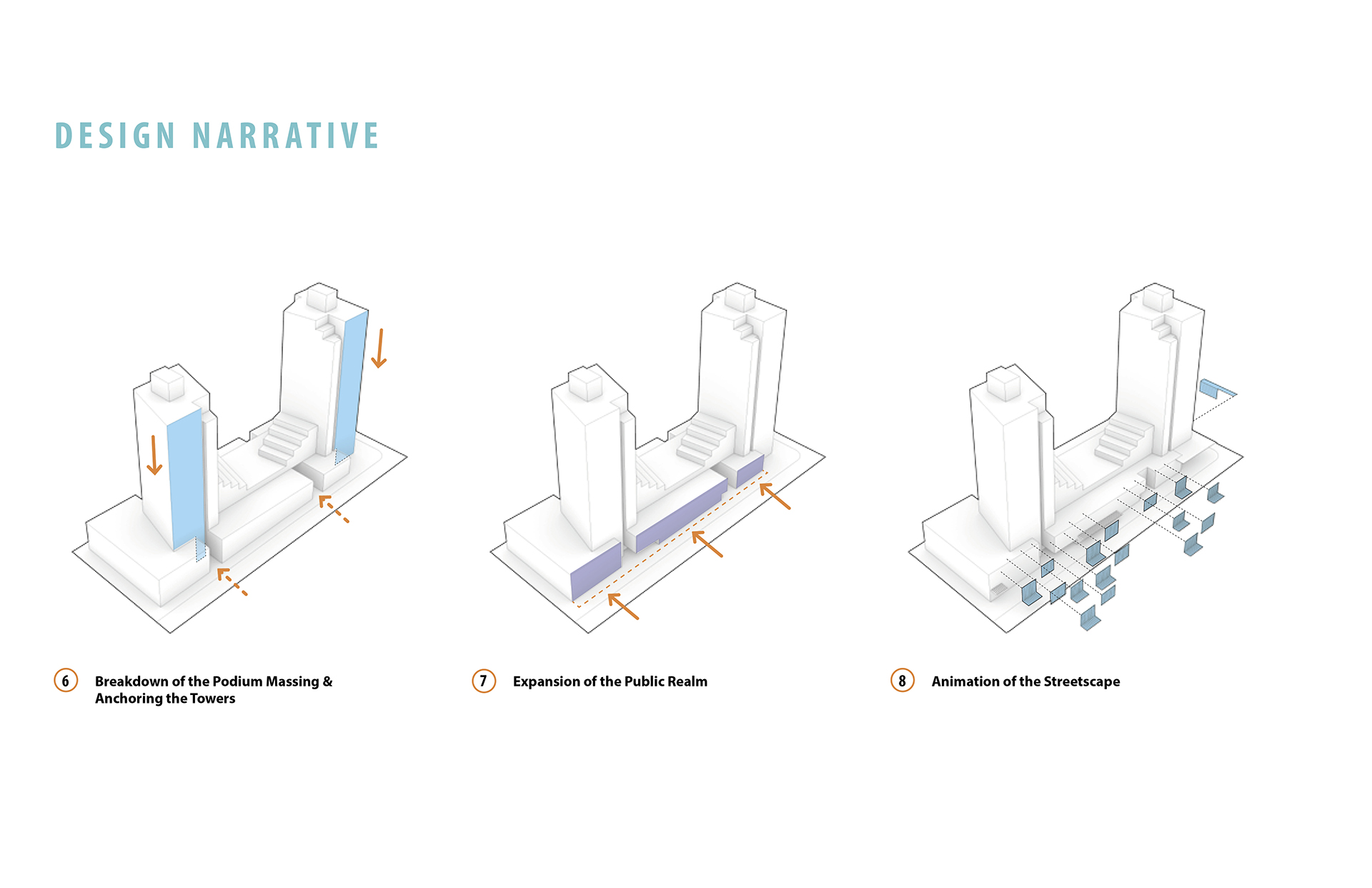 DESIGN NARRATIVE

6 Breakdown of the Podium Massing & Anchoring the Towers

7 Expansion of the Public Realm

8 Animation of the Streetscape