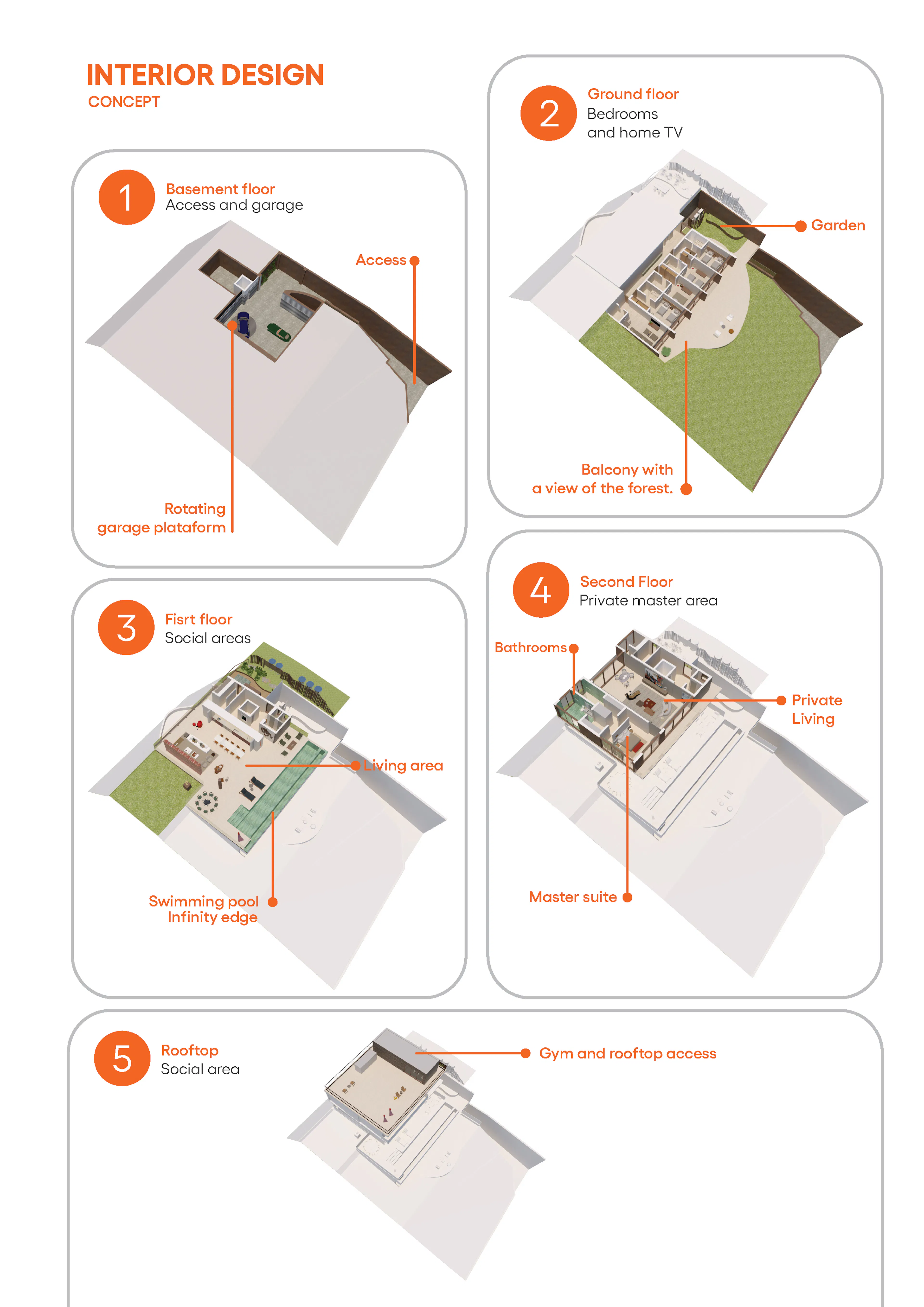 INTERIOR DESIGN
CONCEPT

1 Basement floor
Access and garage

Access

Rotating garage plataform

2 Ground floor
Bedrooms and home TV

Garden

Balcony with a view of the forest.

3 Fisrt floor
Social areas

Living area

Swimming pool
Infinity edge

4 Second Floor
Private master area

Bathrooms

Private Living

Master suite

5 Rooftop
Social area

Gym and rooftop access