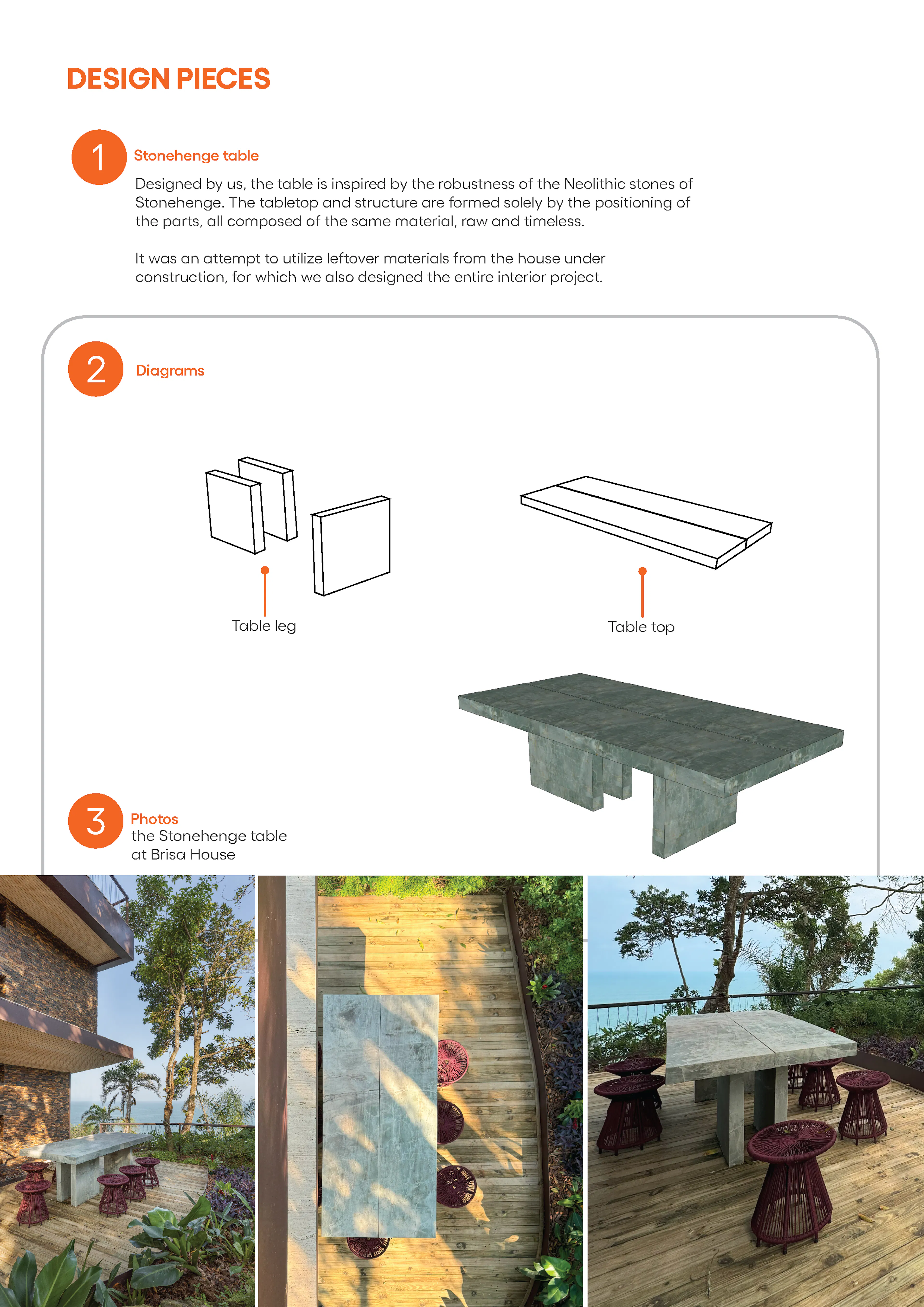 DESIGN PIECES

1 Stonehenge table

Designed by us, the table is inspired by the robustness of the Neolithic stones of Stonehenge. The tabletop and structure are formed solely by the positioning of the parts, all composed of the same material, raw and timeless.

It was an attempt to utilize leftover materials from the house under construction, for which we also designed the entire interior project.

2 Diagrams

Table leg

Table top

3 Photos
the Stonehenge table
at Brisa House