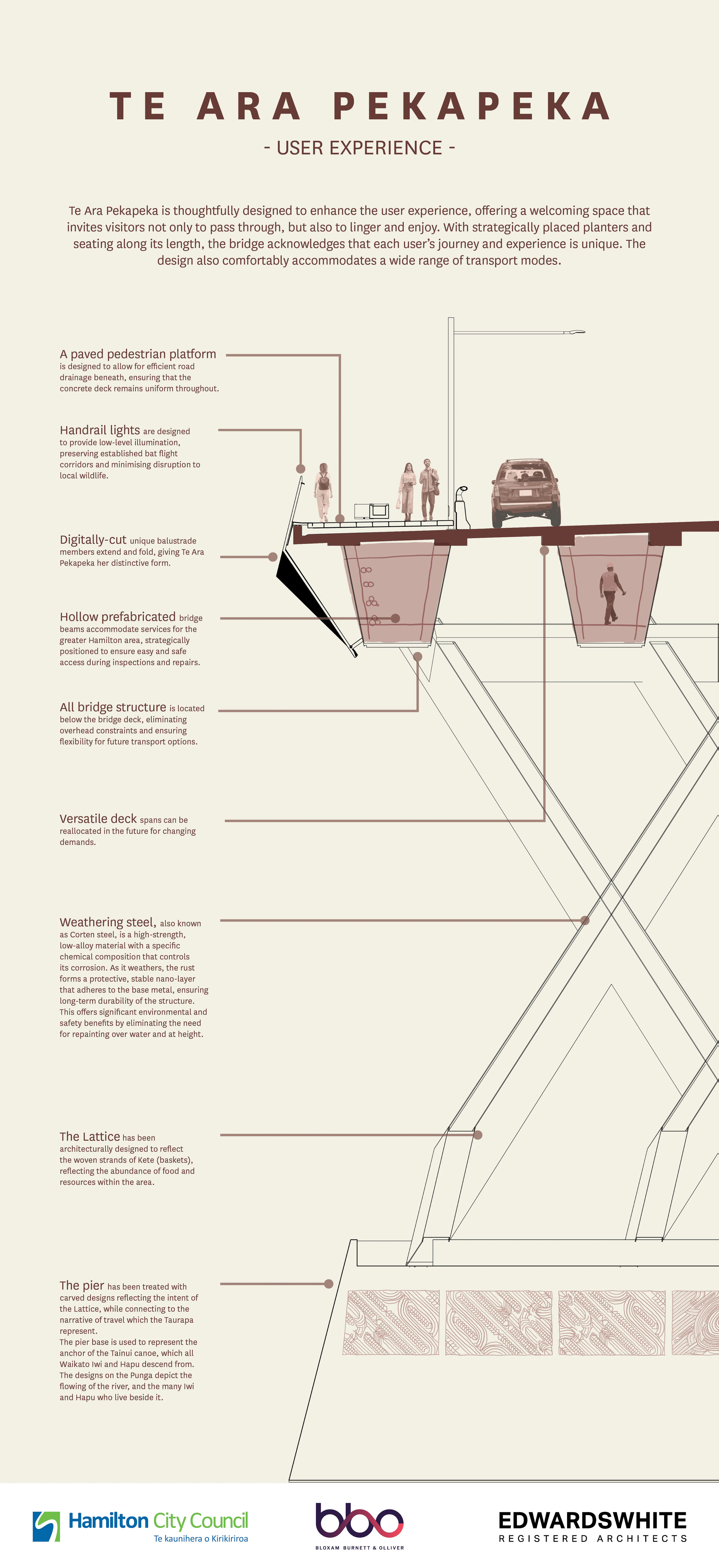 TE ARA PEKAPEKA

- USER EXPERIENCE -

Te Ara Pekapeka is thoughtfully designed to enhance the user experience, offering a welcoming space that invites visitors not only to pass through, but also to linger and enjoy. With strategically placed planters and seating along its length, the bridge acknowledges that each user's journey and experience is unique. The design also comfortably accommodates a wide range of transport modes.

A paved pedestrian platform is designed to allow for efficient road drainage beneath, ensuring that the concrete deck remains uniform throughout.

Handrail lights are designed to provide low-level illumination, preserving established bat flight corridors and minimising disruption to local wildlife.

Digitally-cut unique balustrade members extend and fold, giving Te Ara Pekapeka her distinctive form.

Hollow prefabricated bridge beams accommodate services for the greater Hamilton area, strategically positioned to ensure easy and safe access during inspections and repairs.

All bridge structure is located below the bridge deck, eliminating overhead constraints and ensuring flexibility for future transport options.

Versatile deck spans can be reallocated in the future for changing demands.

Weathering steel, also known as Corten steel, is a high-strength, low-alloy material with a specific chemical composition that controls its corrosion. As it weathers, the rust forms a protective, stable nano-layer that adheres to the base metal, ensuring long-term durability of the structure. This offers significant environmental and safety benefits by eliminating the need for repainting over water and at height.

The Lattice has been architecturally designed to reflect the woven strands of Kete (baskets), reflecting the abundance of food and resources within the area.

The pier has been treated with carved designs reflecting the intent of the Lattice, while connecting to the narrative of travel which the Taurapa represent.
The pier base is used to represent the anchor of the Tainui canoe, which all Waikato Iwi and Hapu descend from.
The designs on the Punga depict the flowing of the river, and the many Iwi and Hapu who live beside it.

Hamilton City Council
Te kaunihera o Kirikiriroa

bbo
BLOXAM BURNETT & OLLIVER

EDWARDSWHITE
REGISTERED ARCHITECTS