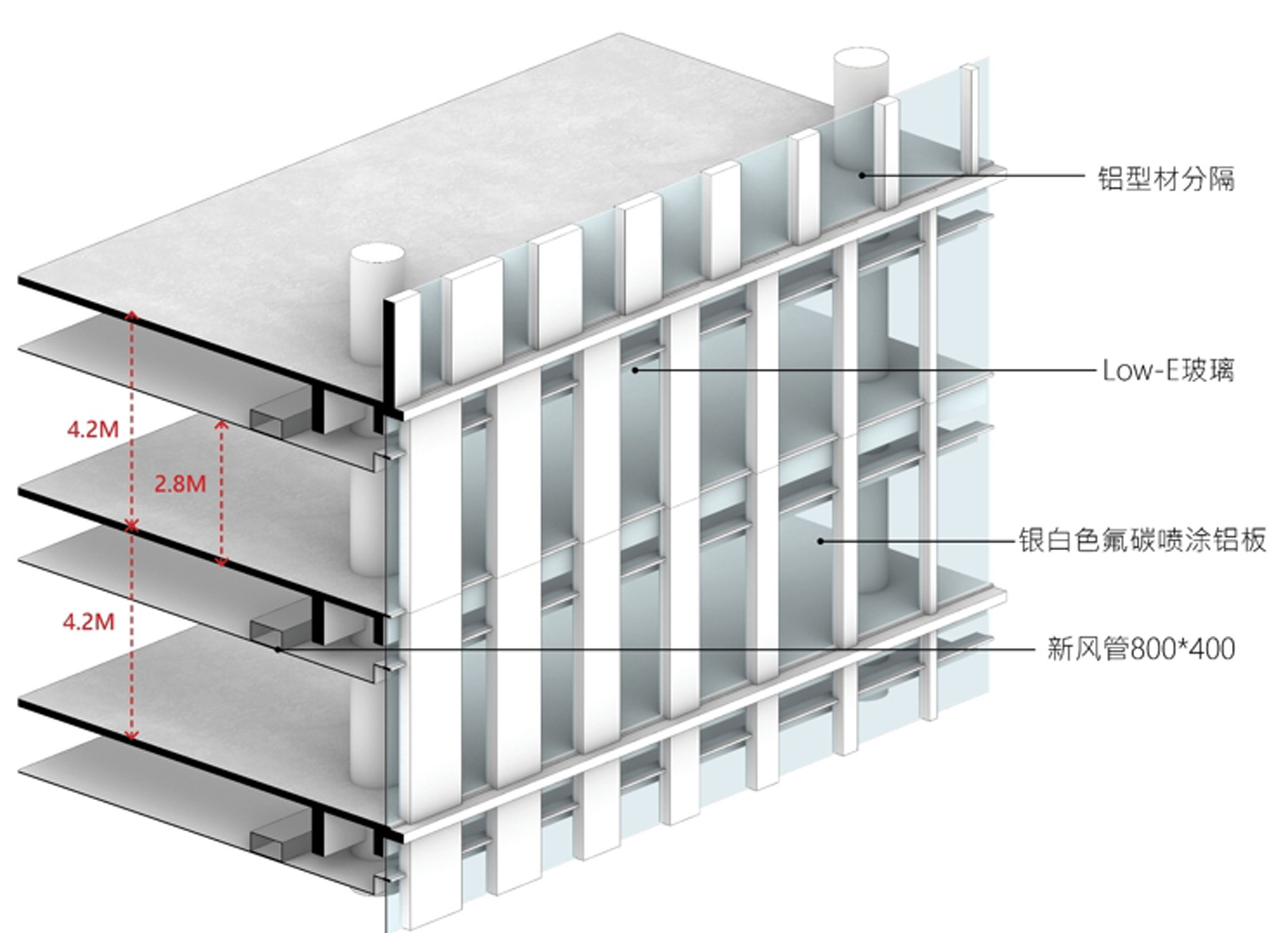 铝型材分隔

Low-E玻璃

4.2M

2.8M

银白色氟碳喷涂铝板

4.2M

新风管800*400