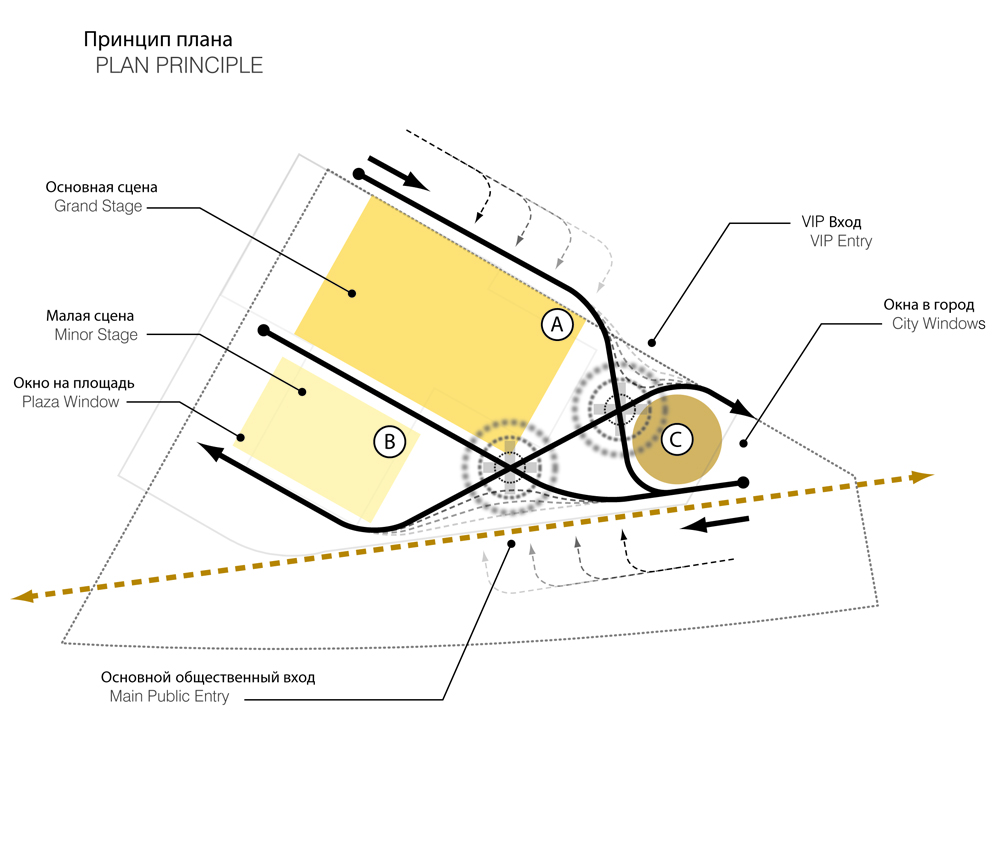 Принцип плана
PLAN PRINCIPLE

Основная сцена
Grand Stage

Малая сцена
Minor Stage

Окно на площадь
Plaza Window

VIP Вход
VIP Entry

Окна в город
City Windows

A

B

C

Основной общественный вход
Main Public Entry