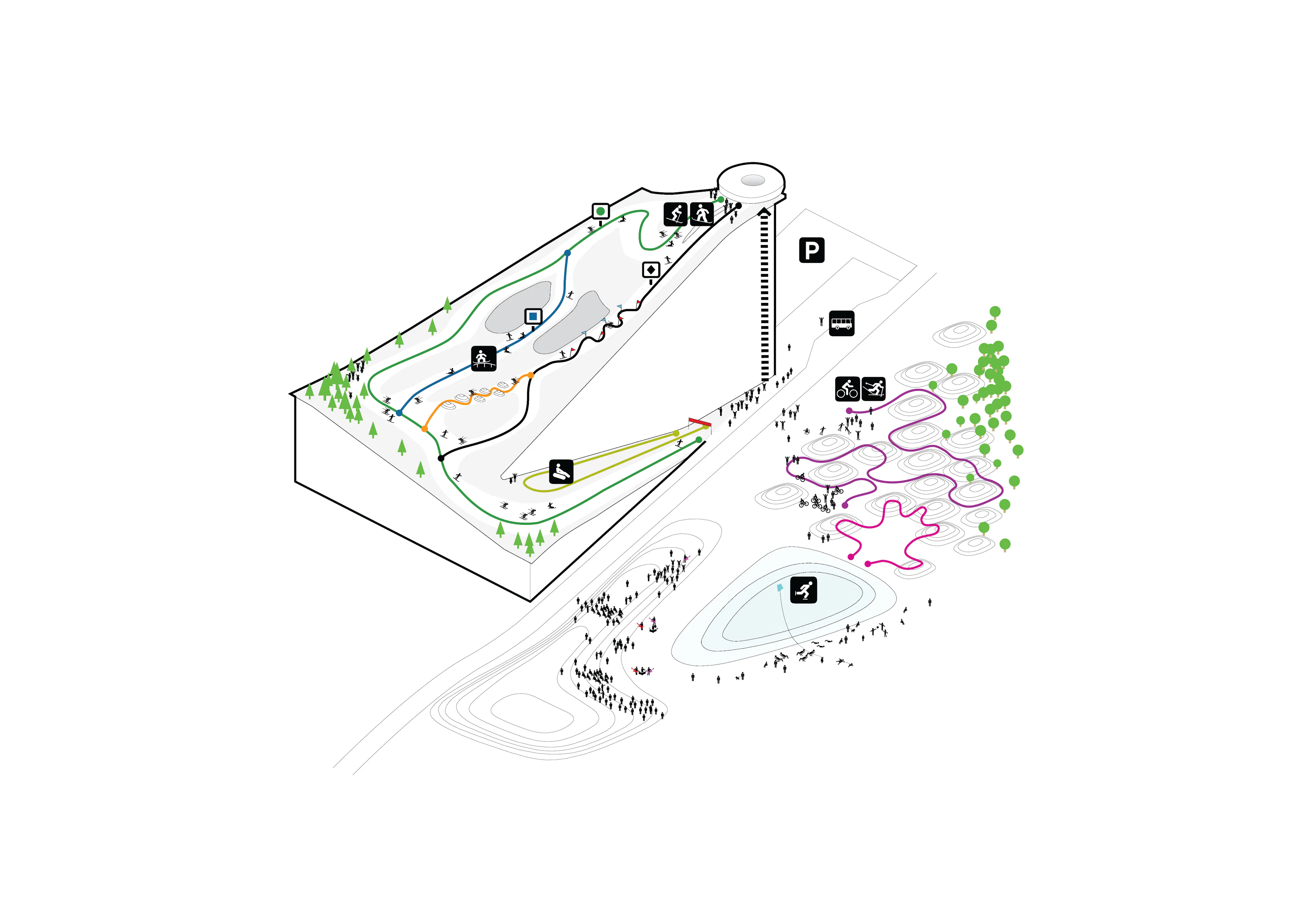 P