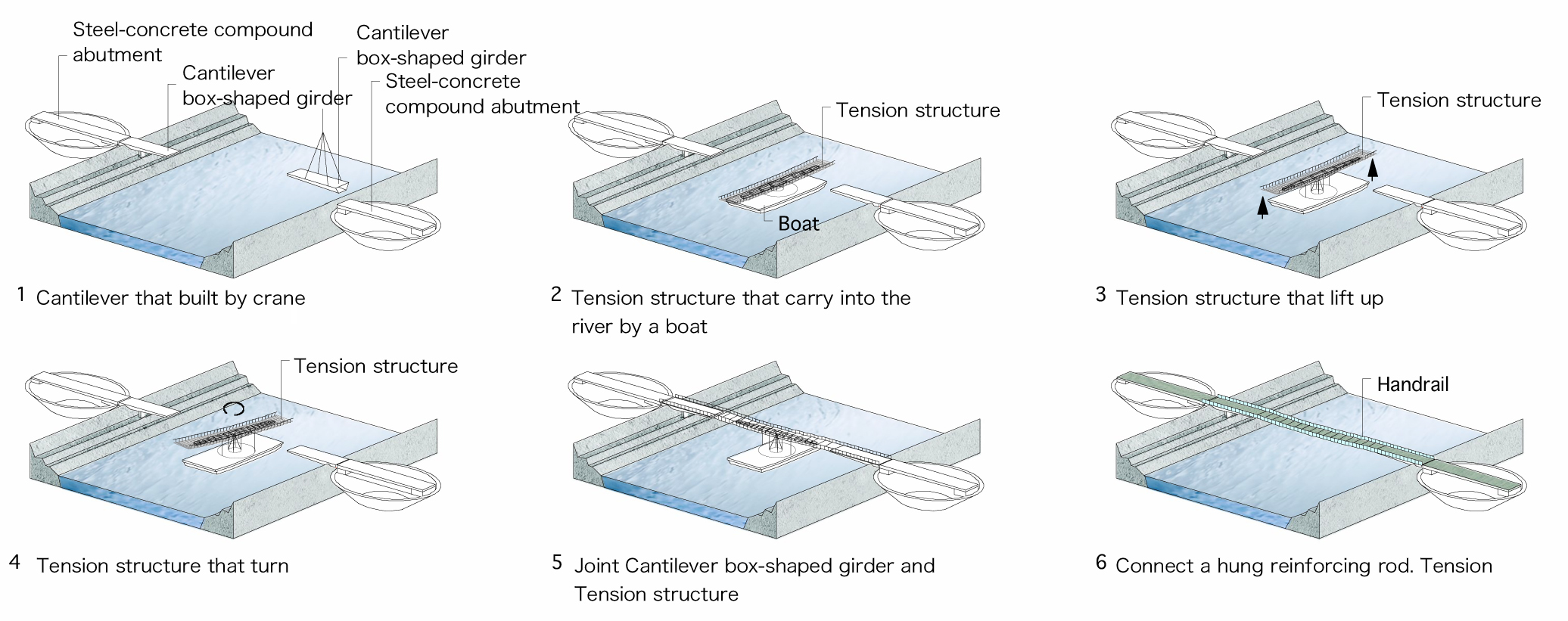 Steel-concrete compound abutment

Cantilever box-shaped girder

Cantilever box-shaped girder

Steel-concrete compound abutment

1 Cantilever that built by crane

Tension structure

Boat

2 Tension structure that carry into the river by a boat

Tension structure

3 Tension structure that lift up

Tension structure

4 Tension structure that turn

5 Joint Cantilever box-shaped girder and Tension structure

Handrail

6 Connect a hung reinforcing rod. Tension