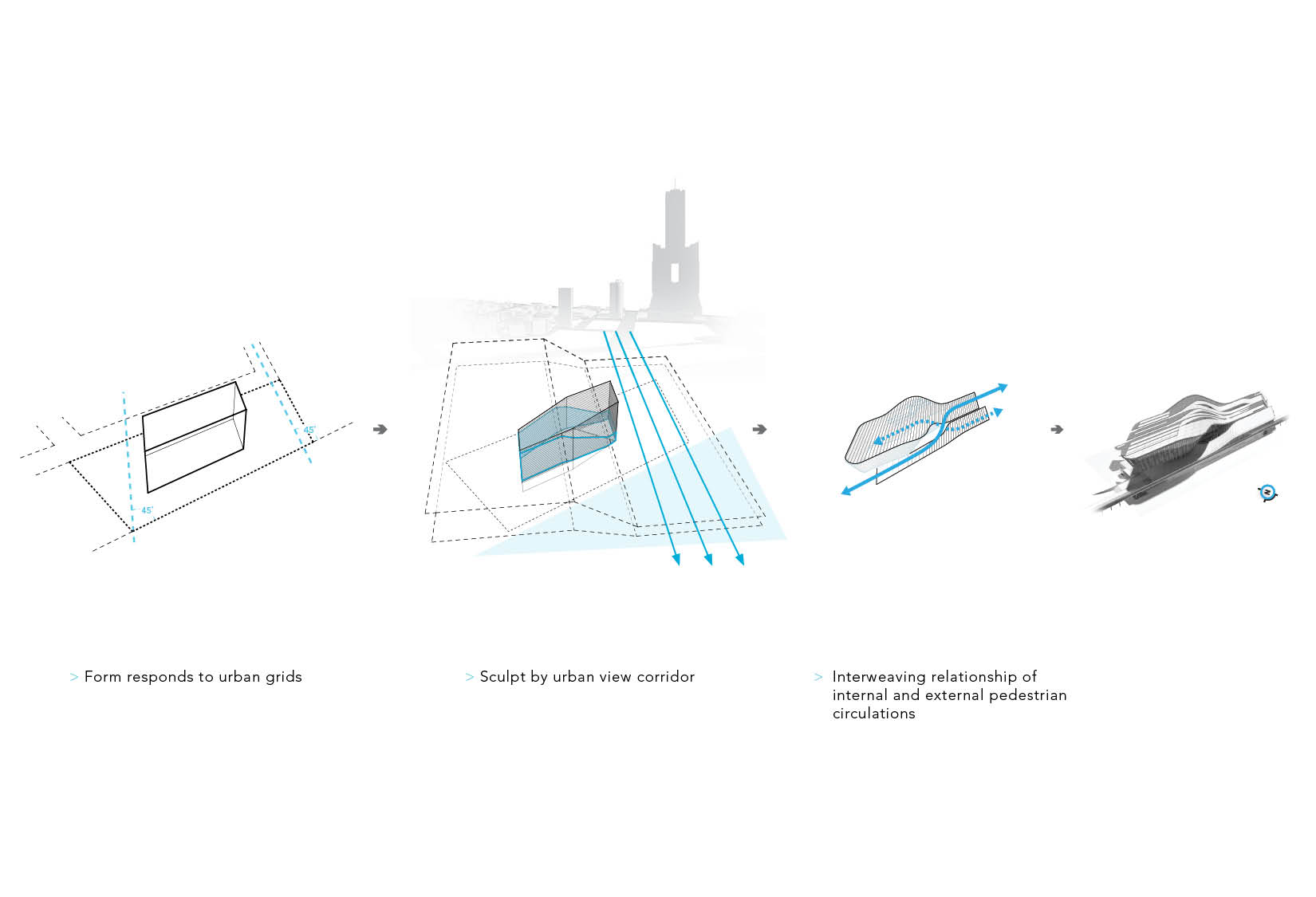 45'

45'

N

> Form responds to urban grids

> Sculpt by urban view corridor

> Interweaving relationship of internal and external pedestrian circulations