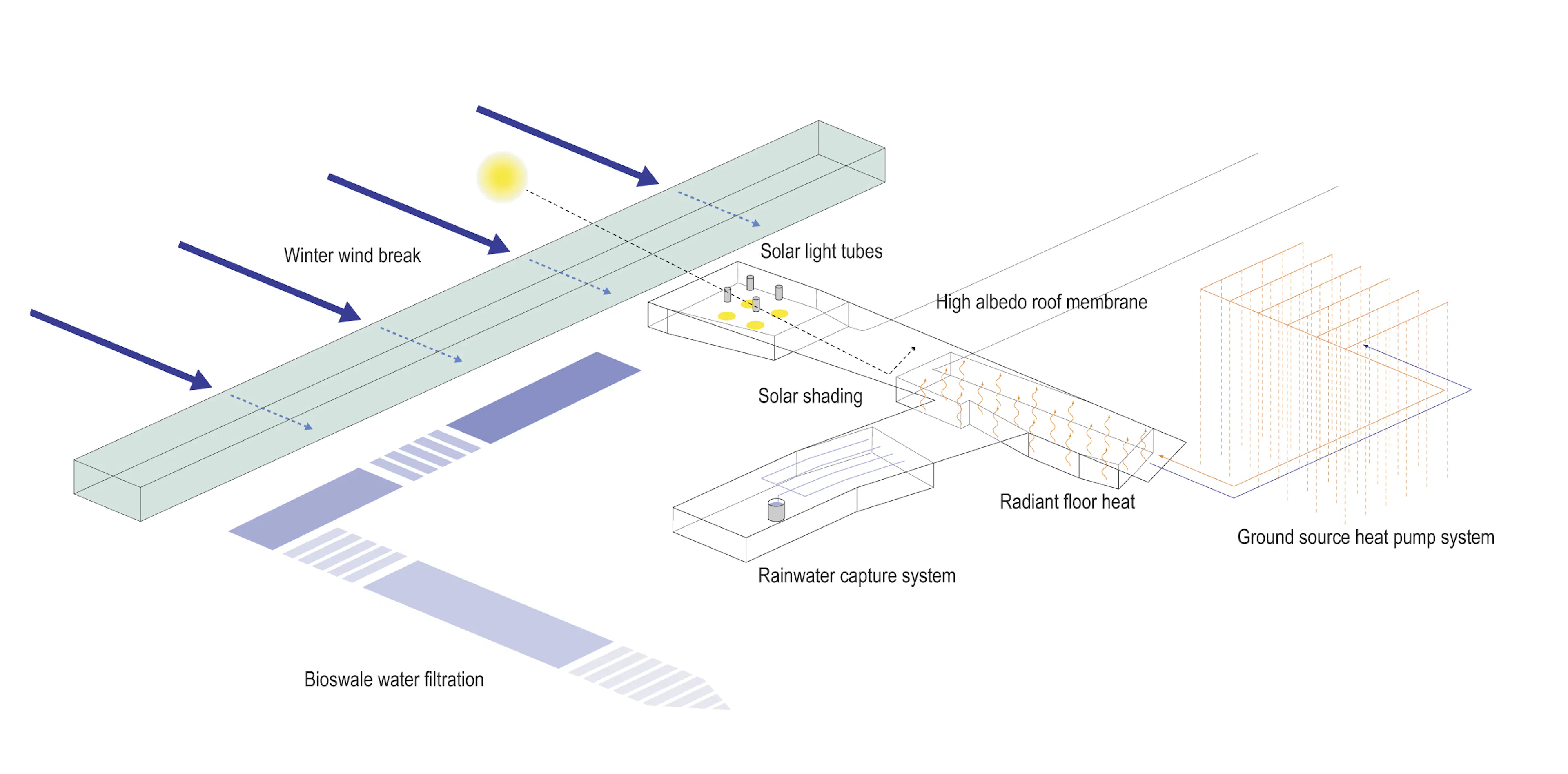 Winter wind break

Solar light tubes

High albedo roof membrane

Solar shading

Radiant floor heat

Ground source heat pump system

Rainwater capture system

Bioswale water filtration