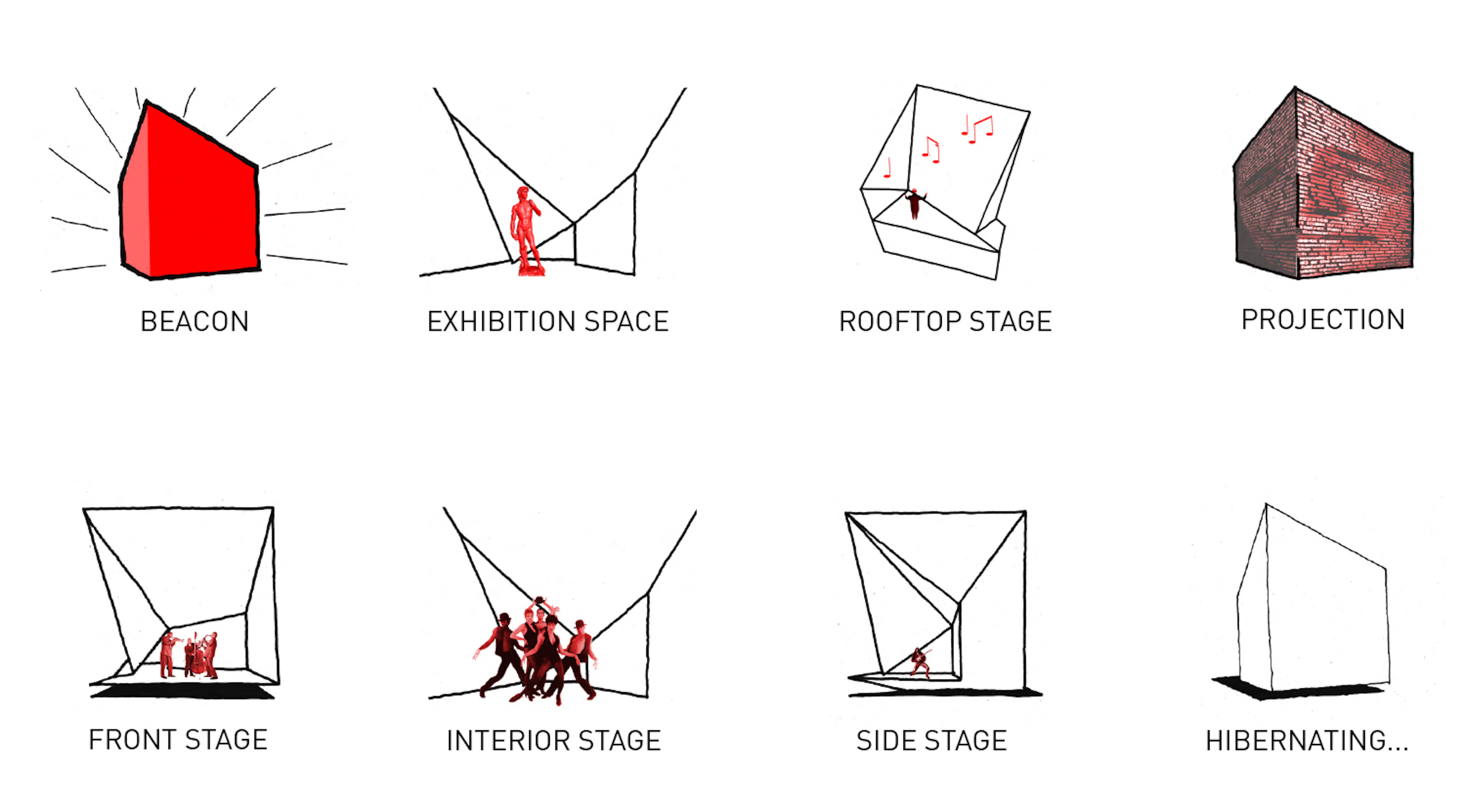 BEACON

EXHIBITION SPACE

ROOFTOP STAGE

PROJECTION

FRONT STAGE

INTERIOR STAGE

SIDE STAGE

HIBERNATING...