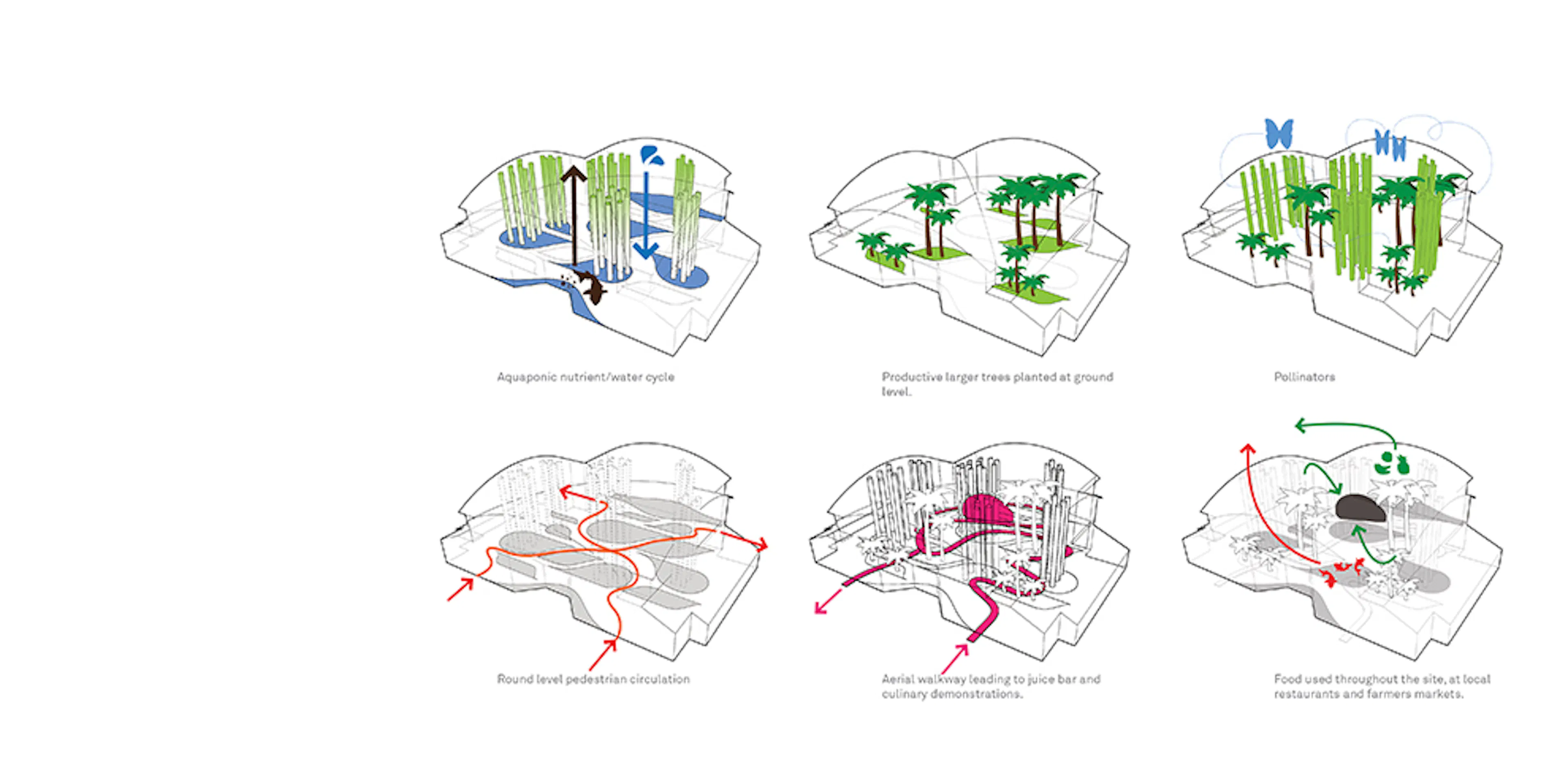 Aquaponic nutrient/water cycle

Productive larger trees planted at ground level.

Pollinators

Round level pedestrian circulation

Aerial walkway leading to juice bar and culinary demonstrations.

Food used throughout the site, at local restaurants and farmers markets.