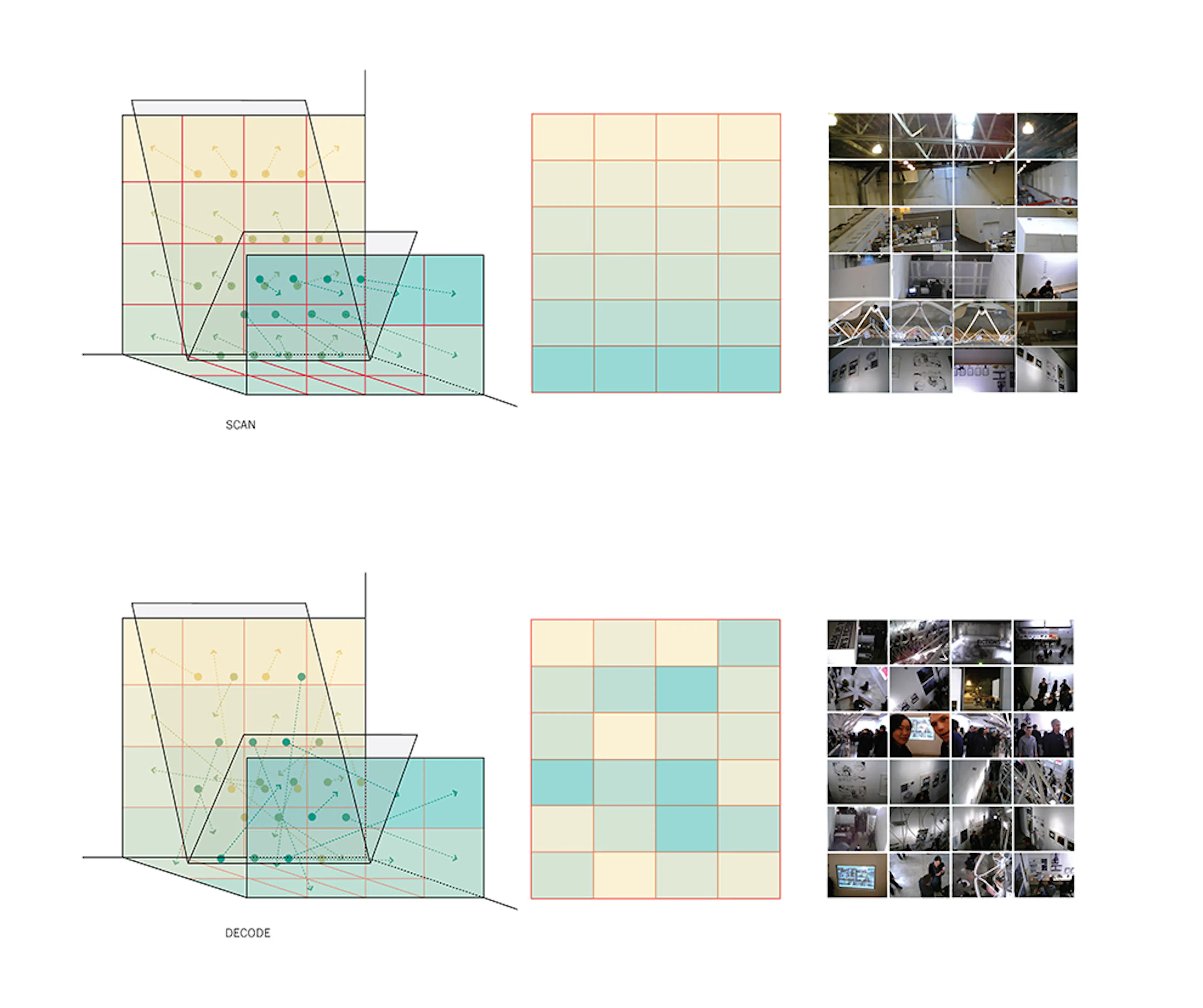 SCAN

DECODE