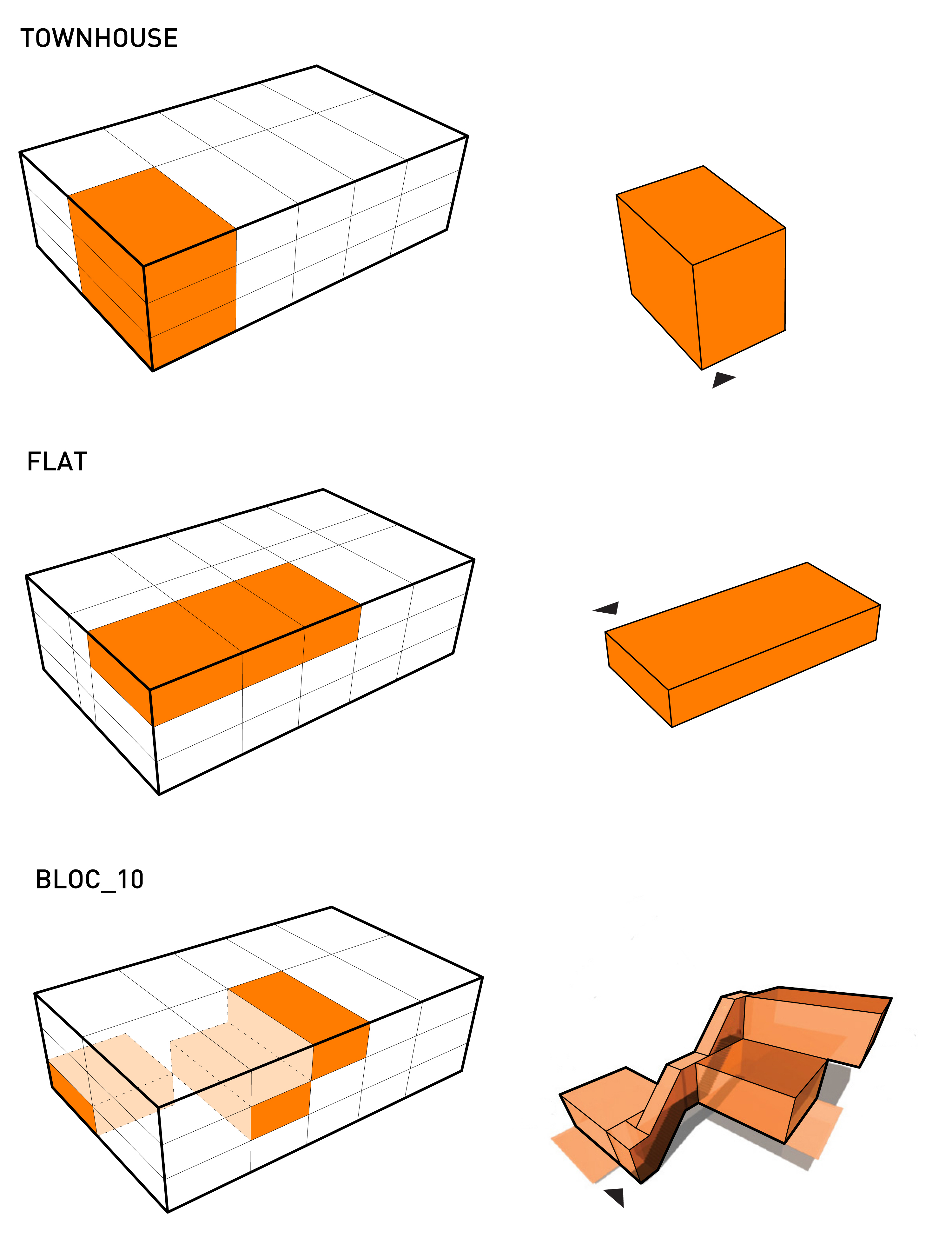 TOWNHOUSE

FLAT

BLOC_10