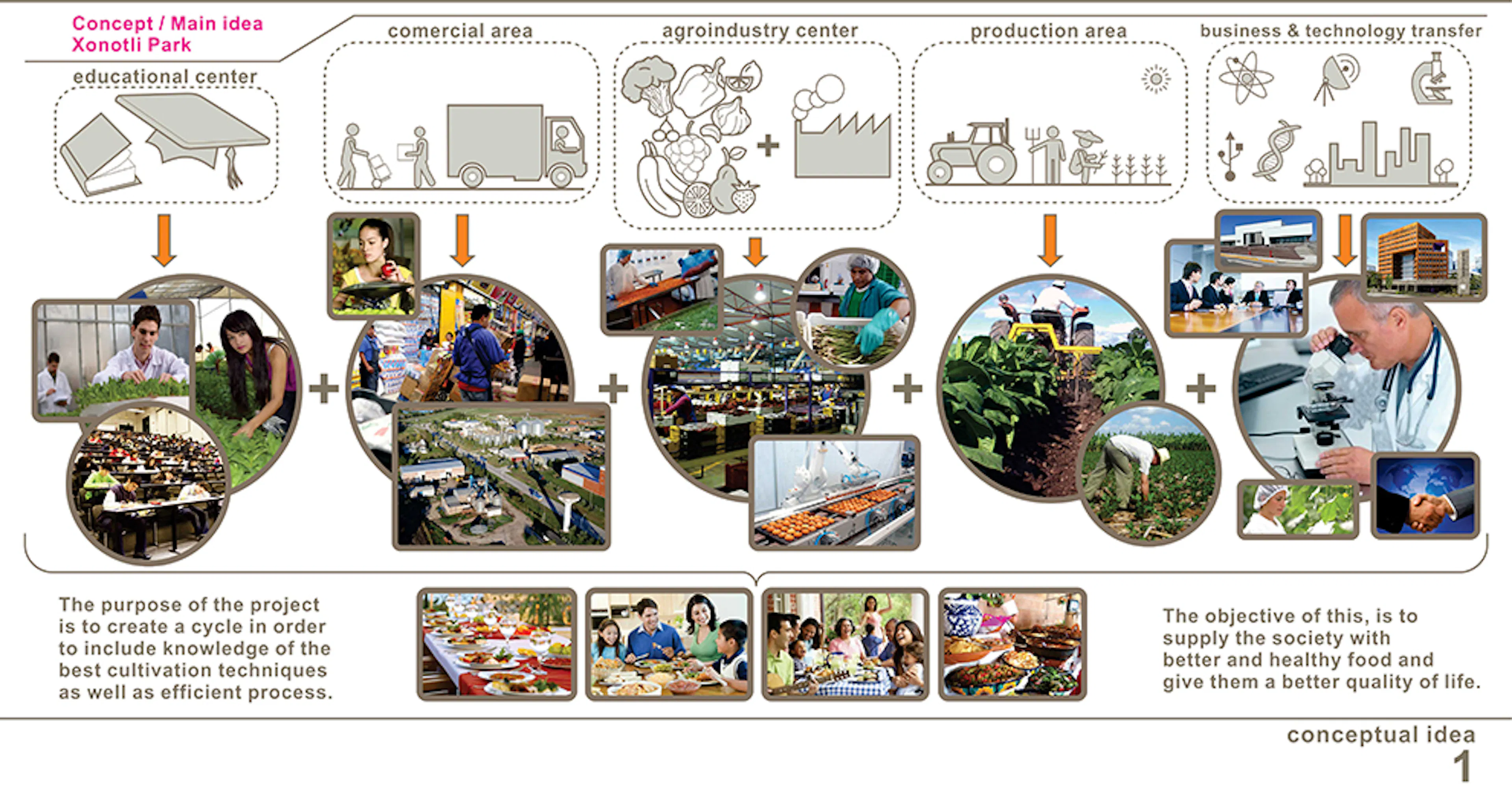 Concept / Main idea
Xonotli Park

educational center

comercial area

agroindustry center

production area

business & technology transfer

The purpose of the project is to create a cycle in order to include knowledge of the best cultivation techniques as well as efficient process.

The objective of this, is to supply the society with better and healthy food and give them a better quality of life.

conceptual idea
1