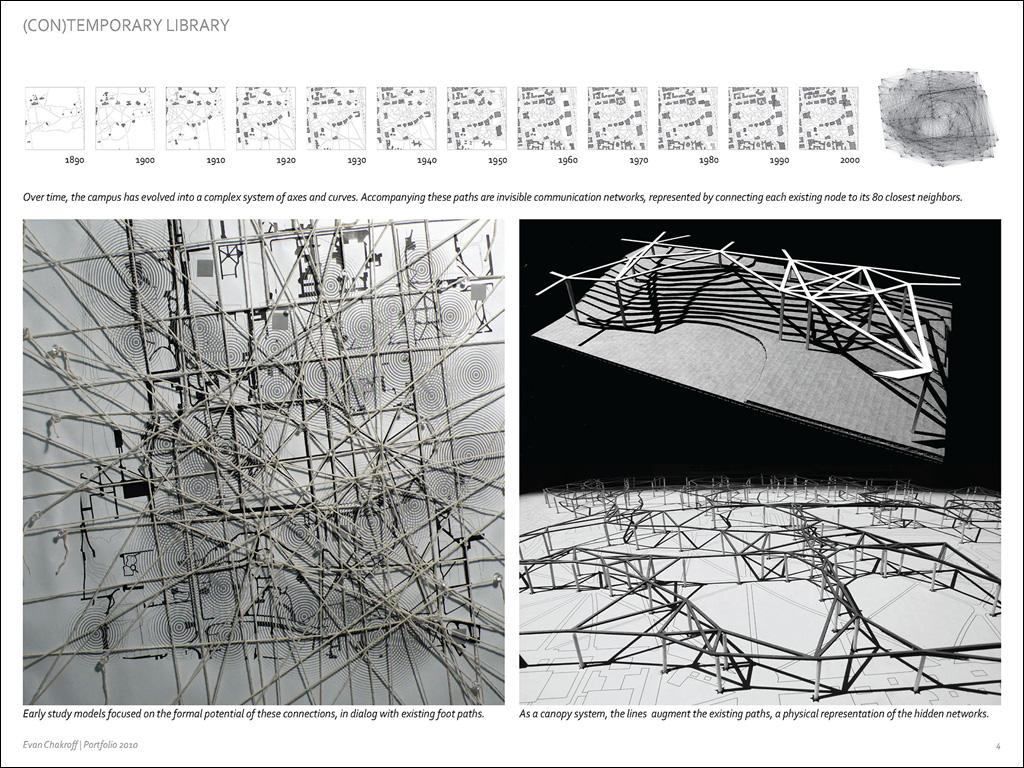 (CON)TEMPORARY LIBRARY

1890 1900 1910 1920 1930 1940 1950 1960 1970 1980 1990 2000

Over time, the campus has evolved into a complex system of axes and curves. Accompanying these paths are invisible communication networks, represented by connecting each existing node to its 80 closest neighbors.

Early study models focused on the formal potential of these connections, in dialog with existing foot paths.

As a canopy system, the lines augment the existing paths, a physical representation of the hidden networks.

Evan Chakroff | Portfolio 2010

4