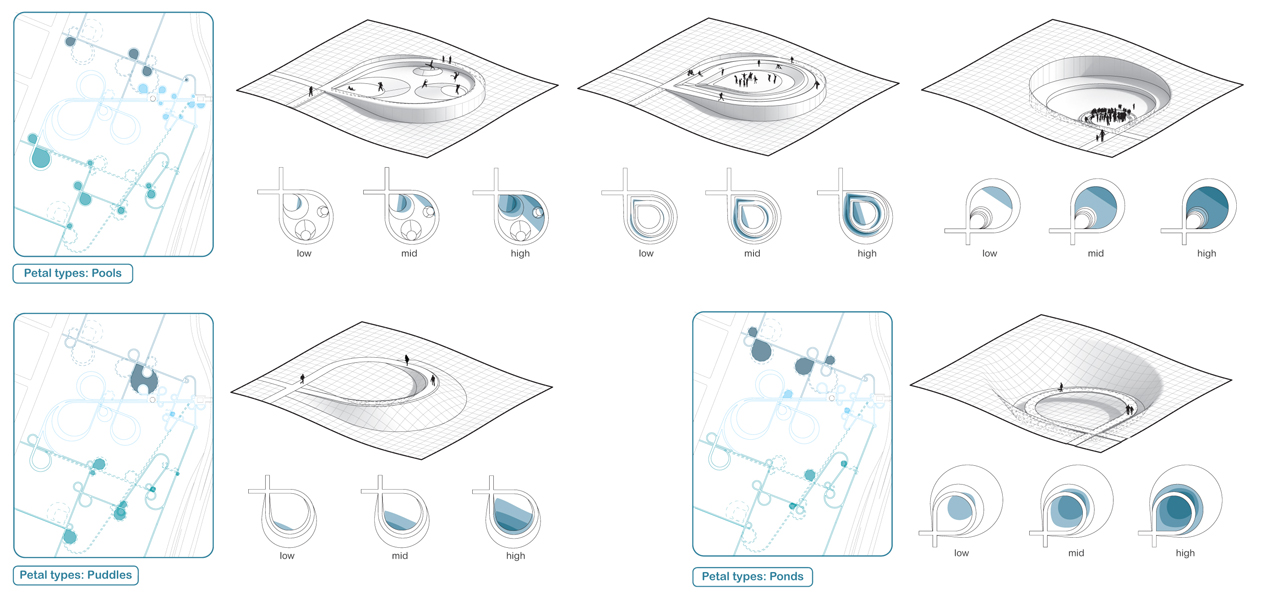 low
mid
high
low
mid
high
low
mid
high

Petal types: Pools

low
mid
high

Petal types: Puddles

low
mid
high

Petal types: Ponds