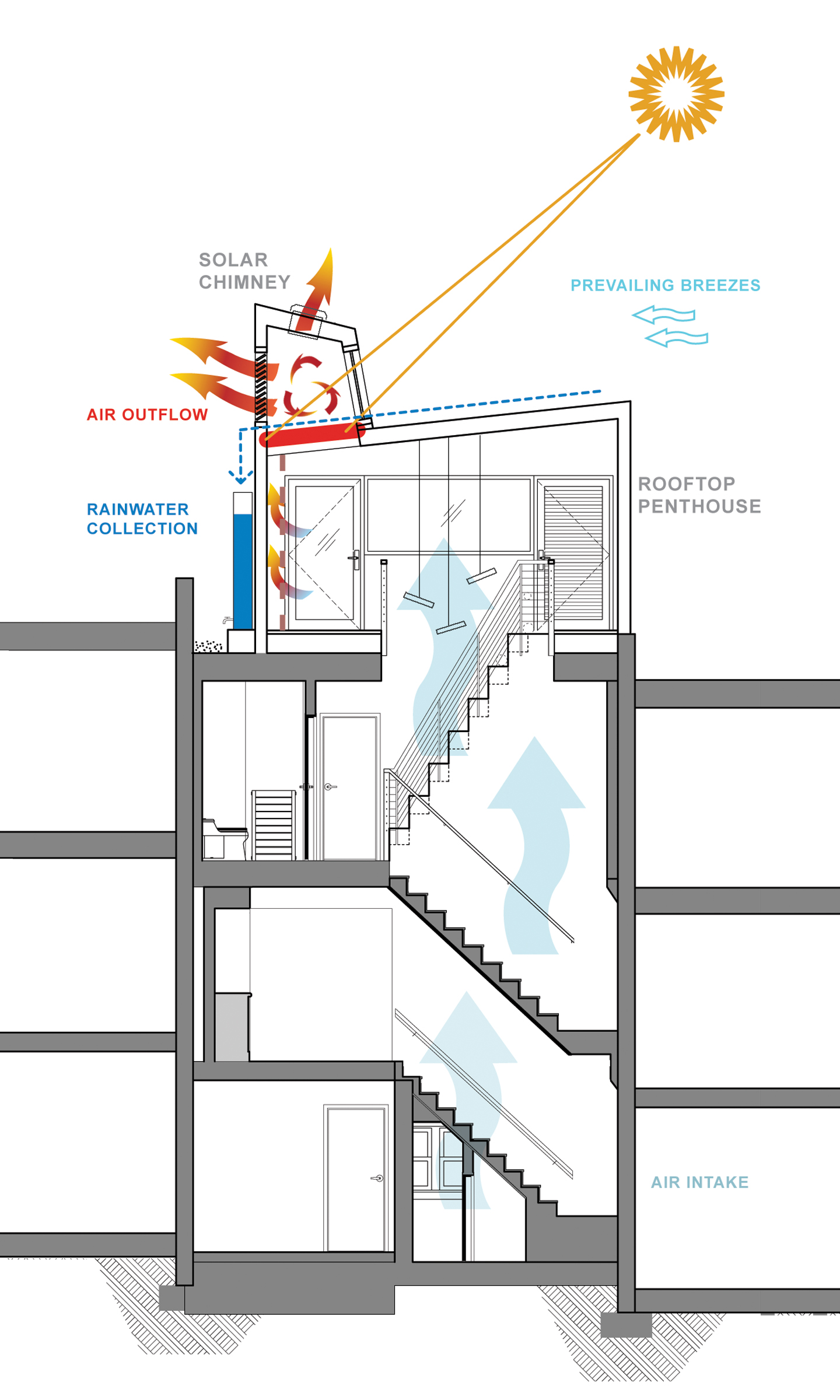 SOLAR CHIMNEY

PREVAILING BREEZES

AIR OUTFLOW

RAINWATER COLLECTION

ROOFTOP PENTHOUSE

AIR INTAKE