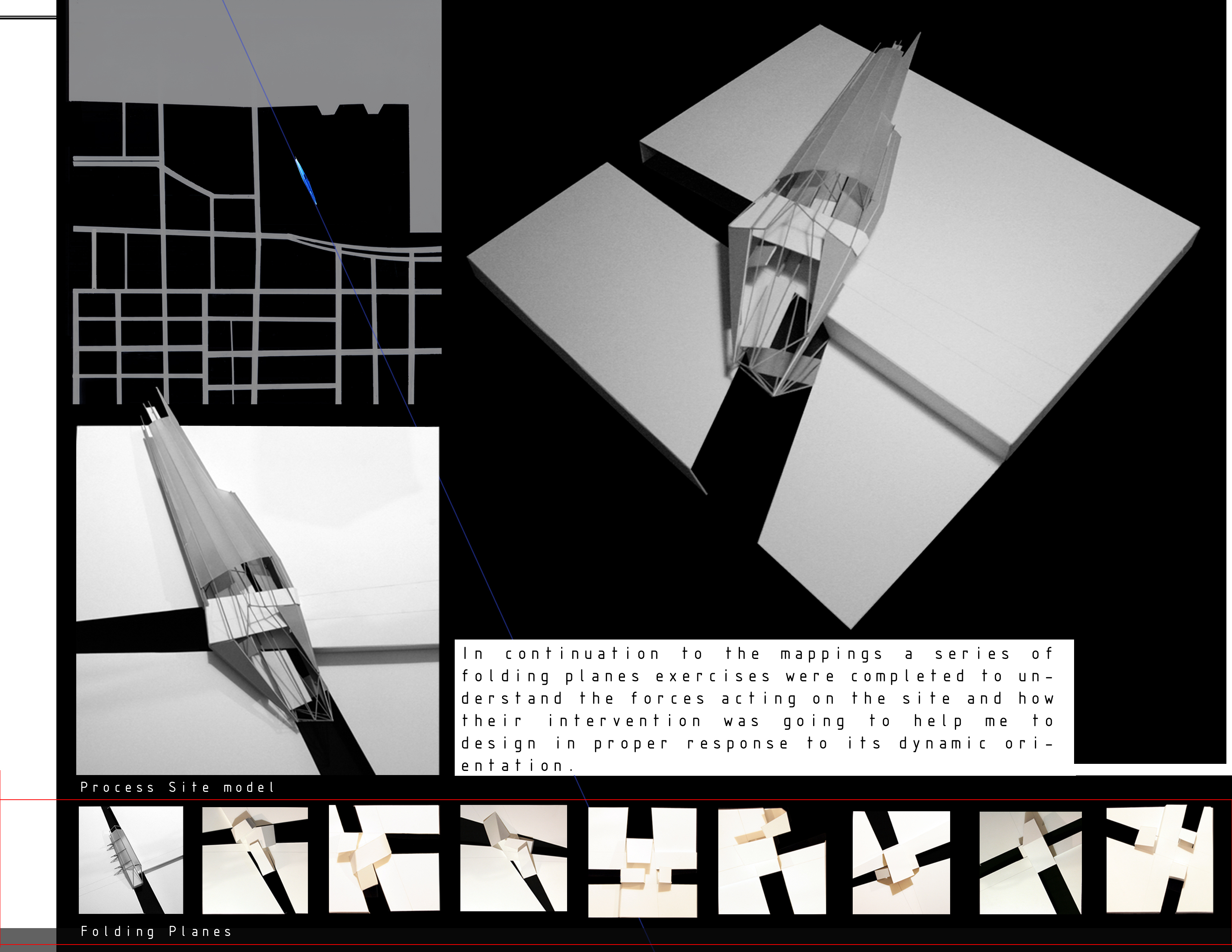 In continuation to the mappings a series of folding planes exercises were completed to understand the forces acting on the site and how their intervention was going to help me to design in proper response to its dynamic orientation.

Process Site model

Folding Planes