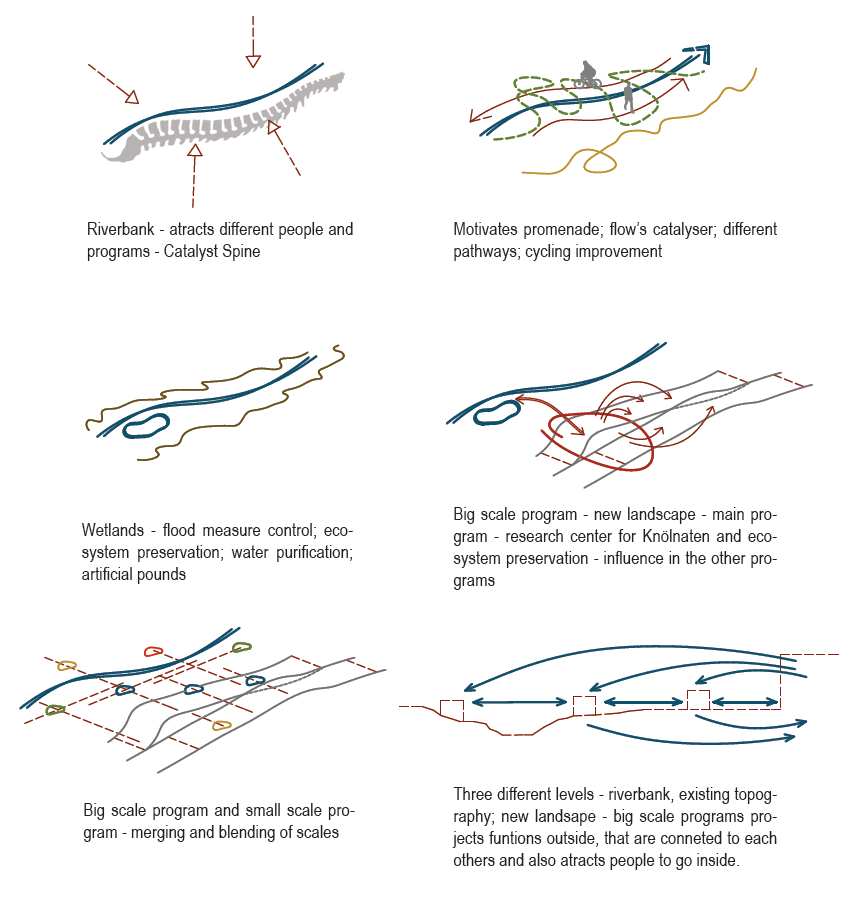 Riverbank - atracts different people and programs - Catalyst Spine

Motivates promenade; flow's catalyser; different pathways; cycling improvement

Wetlands - flood measure control; ecosystem preservation; water purification; artificial pounds

Big scale program - new landscape - main program - research center for Knölnaten and ecosystem preservation - influence in the other programs

Big scale program and small scale program - merging and blending of scales

Three different levels - riverbank, existing topography; new landsape - big scale programs projects funtions outside, that are conneted to each others and also atracts people to go inside.