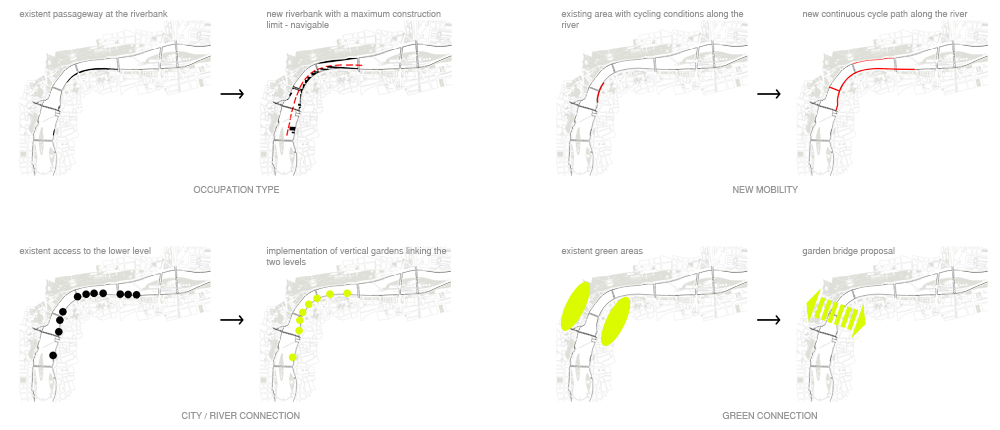 existent passageway at the riverbank

new riverbank with a maximum construction limit - navigable

OCCUPATION TYPE

existing area with cycling conditions along the river

new continuous cycle path along the river

NEW MOBILITY

existent access to the lower level

implementation of vertical gardens linking the two levels

CITY / RIVER CONNECTION

existent green areas

garden bridge proposal

GREEN CONNECTION