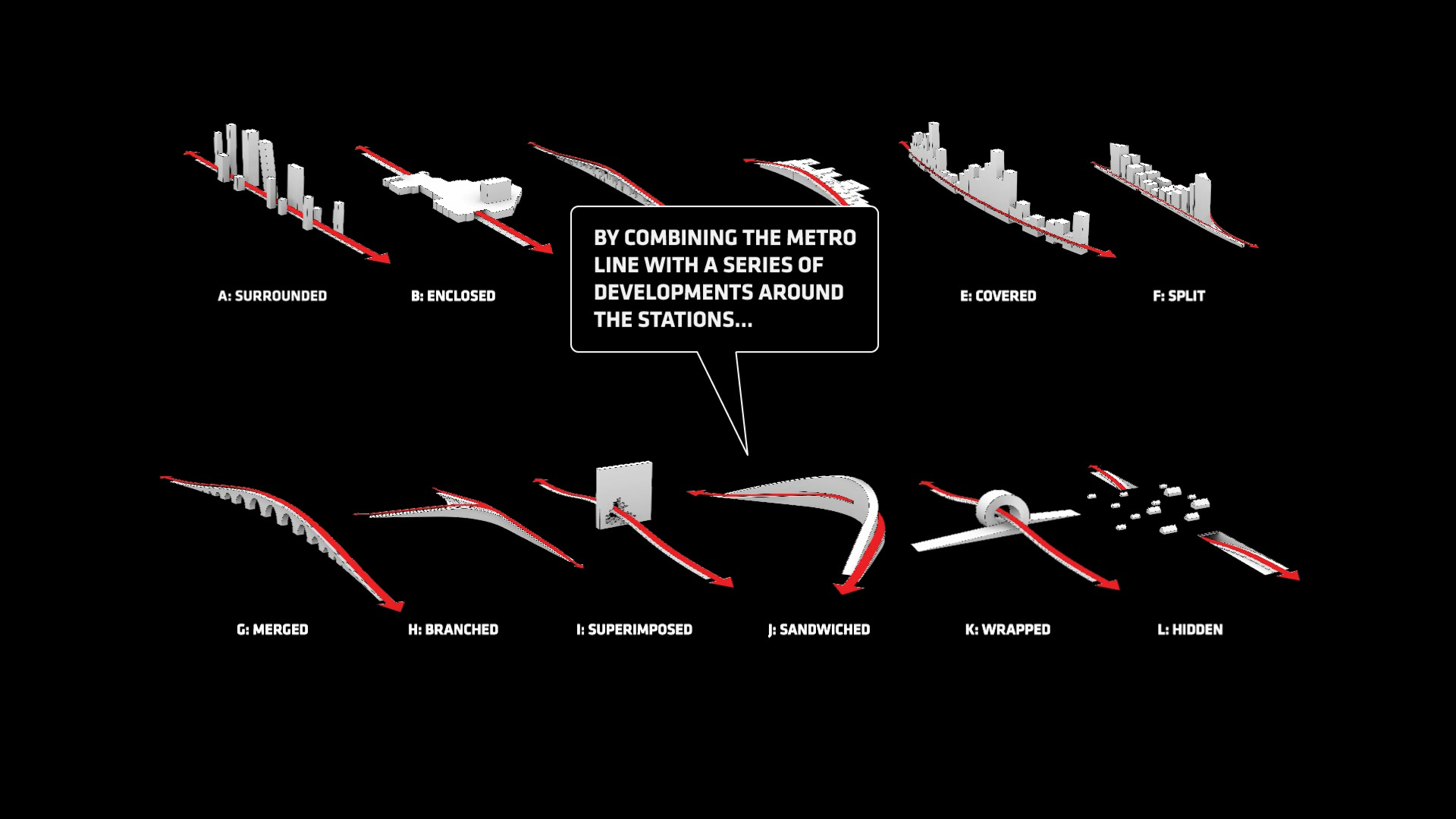 A: SURROUNDED

B: ENCLOSED

BY COMBINING THE METRO LINE WITH A SERIES OF DEVELOPMENTS AROUND THE STATIONS...

E: COVERED

F: SPLIT

G: MERGED

H: BRANCHED

I: SUPERIMPOSED

J: SANDWICHED

K: WRAPPED

L: HIDDEN