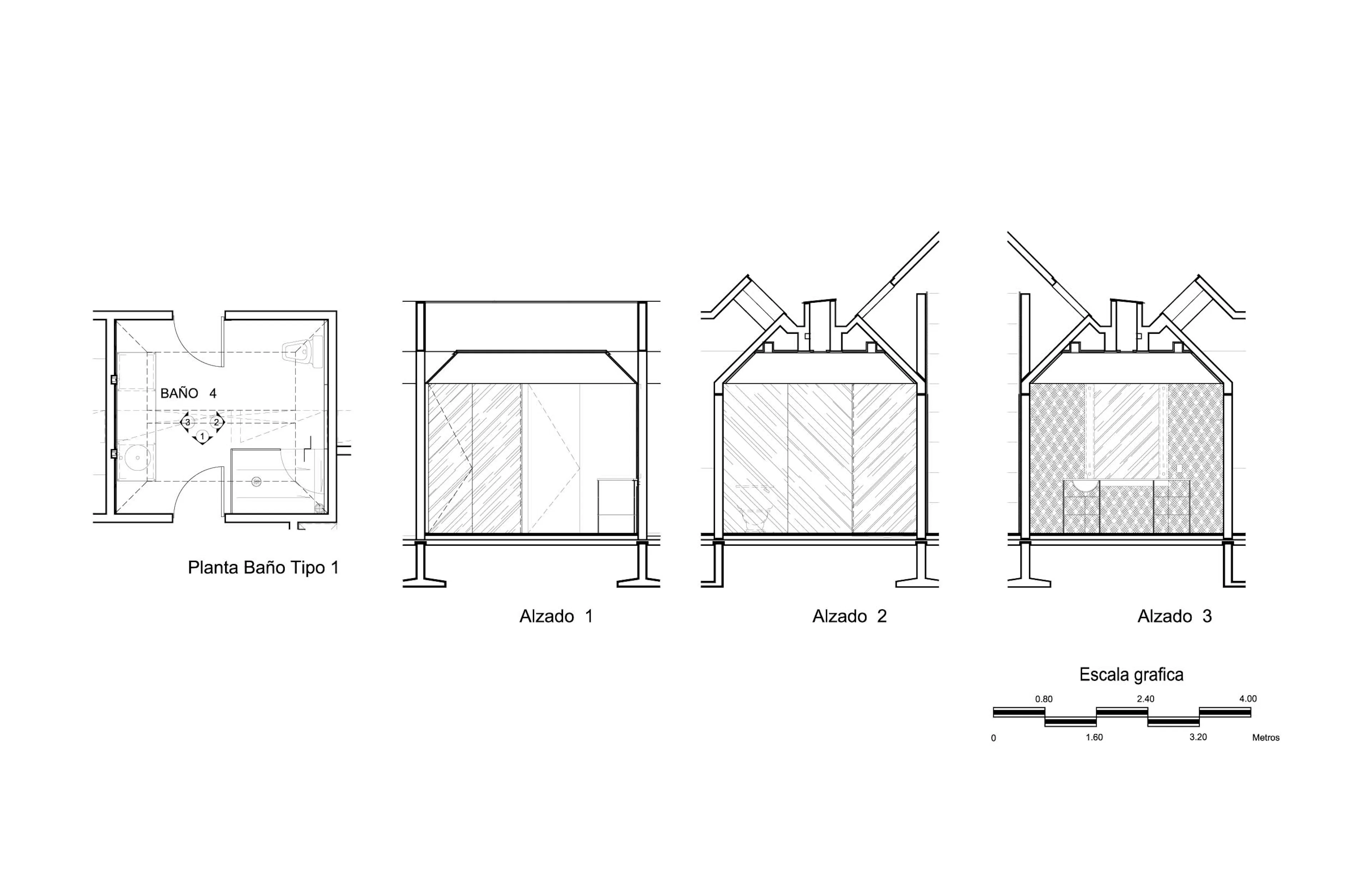 BAÑO 4

3 2
1

Planta Baño Tipo 1

Alzado 1

Alzado 2

Alzado 3

Escala grafica

0.80 2.40 4.00

0 1.60 3.20 Metros