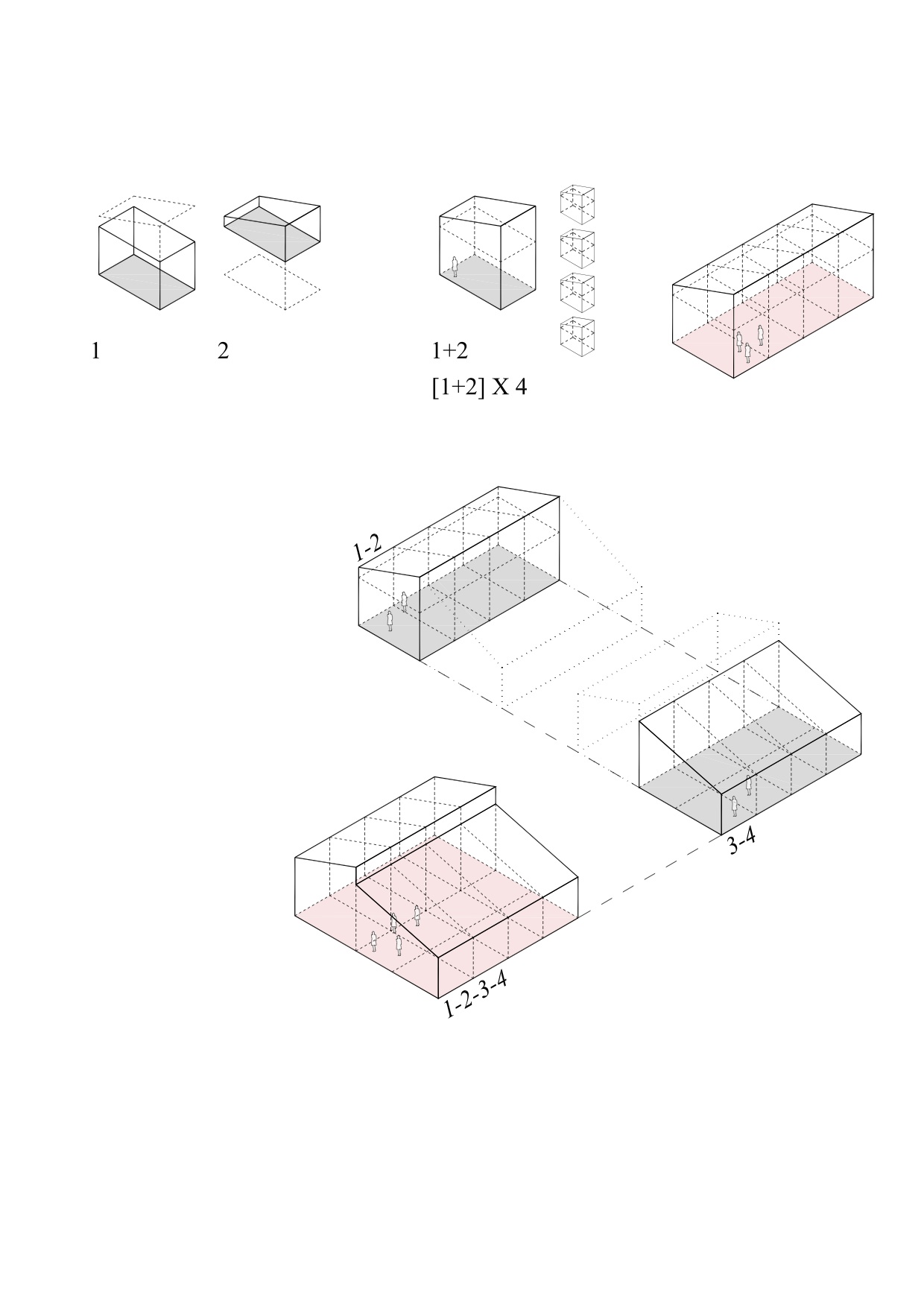 1

2

1+2

[1+2] X 4

1-2

3-4

1-2-3-4