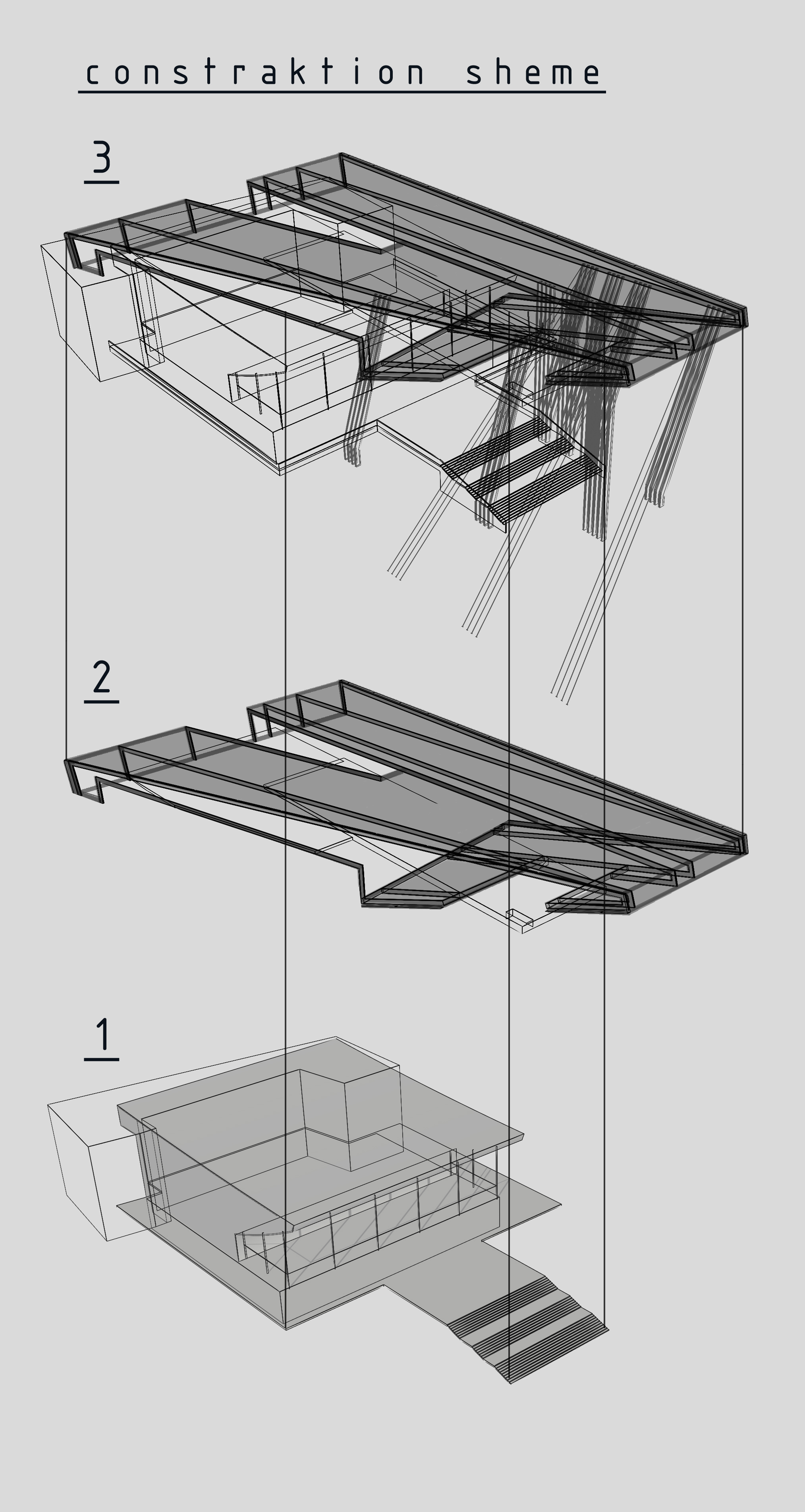 constraktion sheme

3

2

1