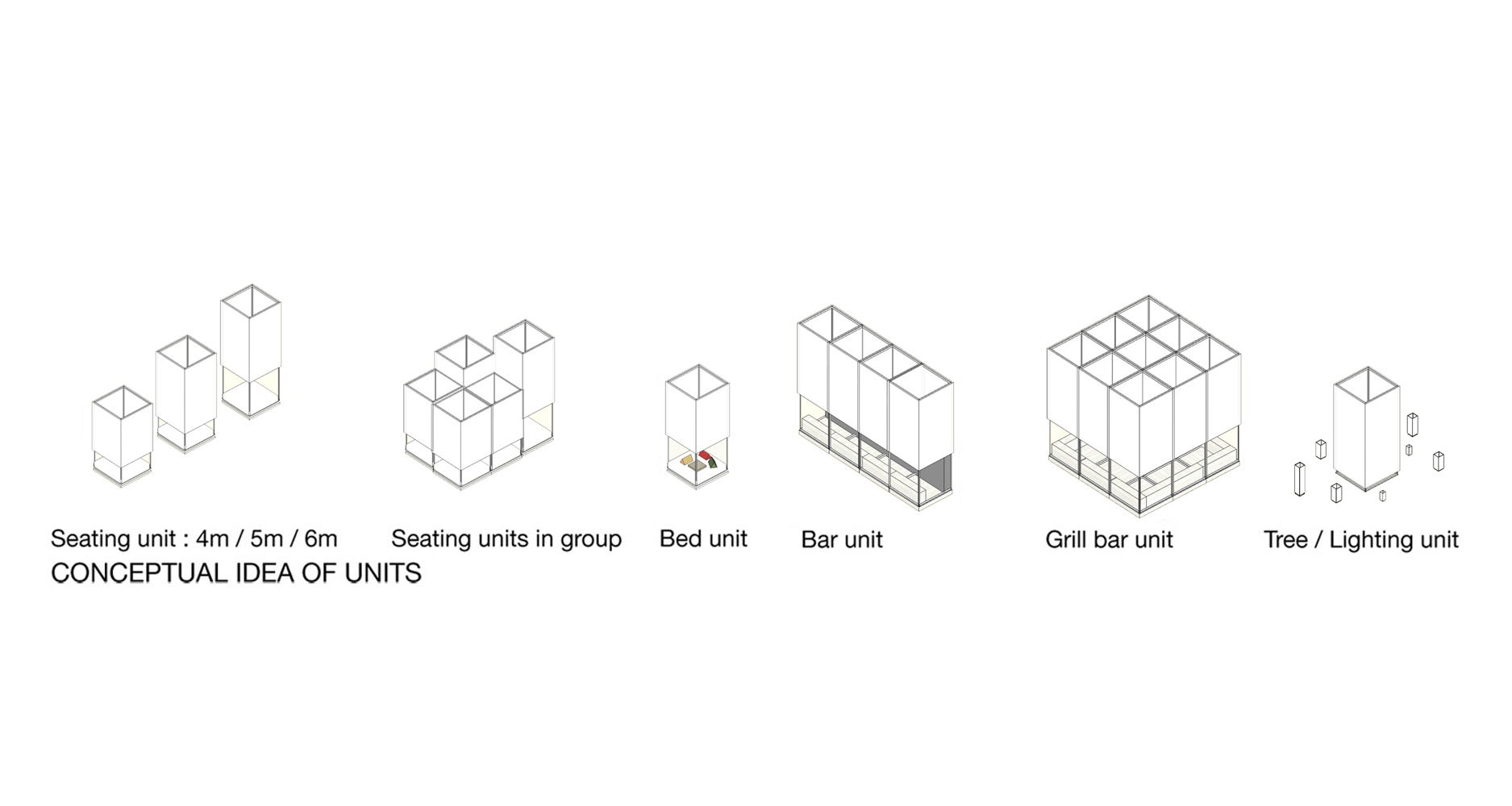 Seating unit : 4m / 5m / 6m

Seating units in group

Bed unit

Bar unit

Grill bar unit

Tree / Lighting unit

CONCEPTUAL IDEA OF UNITS