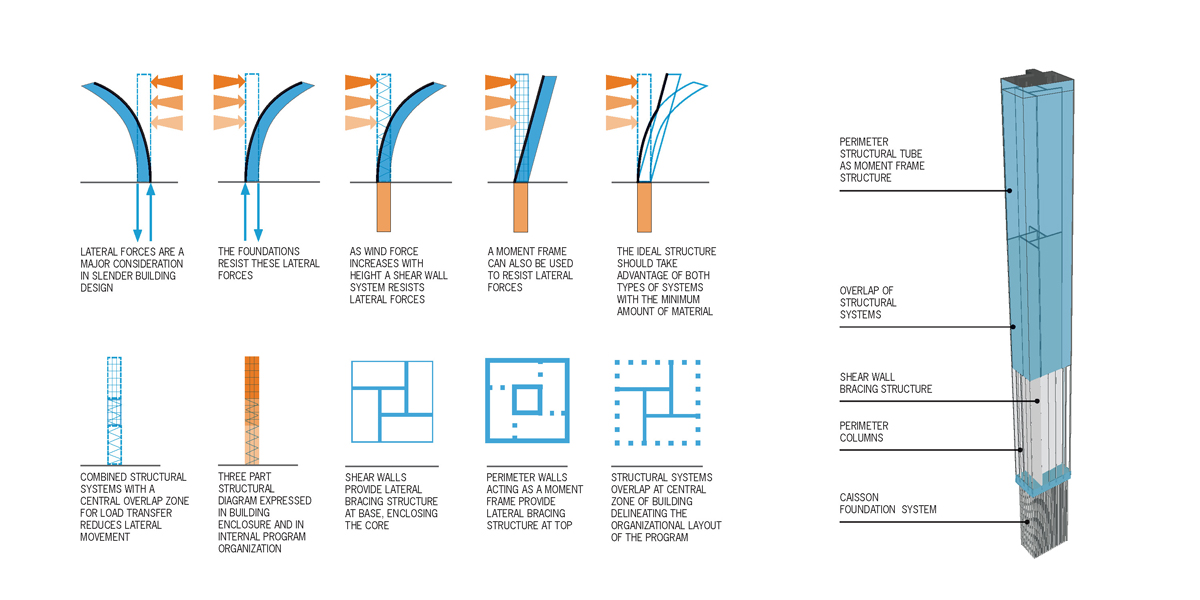 LATERAL FORCES ARE A MAJOR CONSIDERATION IN SLENDER BUILDING DESIGN

THE FOUNDATIONS RESIST THESE LATERAL FORCES

AS WIND FORCE INCREASES WITH HEIGHT A SHEAR WALL SYSTEM RESISTS LATERAL FORCES

A MOMENT FRAME CAN ALSO BE USED TO RESIST LATERAL FORCES

THE IDEAL STRUCTURE SHOULD TAKE ADVANTAGE OF BOTH TYPES OF SYSTEMS WITH THE MINIMUM AMOUNT OF MATERIAL

COMBINED STRUCTURAL SYSTEMS WITH A CENTRAL OVERLAP ZONE FOR LOAD TRANSFER REDUCES LATERAL MOVEMENT

THREE PART STRUCTURAL DIAGRAM EXPRESSED IN BUILDING ENCLOSURE AND IN INTERNAL PROGRAM ORGANIZATION

SHEAR WALLS PROVIDE LATERAL BRACING STRUCTURE AT BASE, ENCLOSING THE CORE

PERIMETER WALLS ACTING AS A MOMENT FRAME PROVIDE LATERAL BRACING STRUCTURE AT TOP

STRUCTURAL SYSTEMS OVERLAP AT CENTRAL ZONE OF BUILDING DELINEATING THE ORGANIZATIONAL LAYOUT OF THE PROGRAM

PERIMETER STRUCTURAL TUBE AS MOMENT FRAME STRUCTURE

OVERLAP OF STRUCTURAL SYSTEMS

SHEAR WALL BRACING STRUCTURE

PERIMETER COLUMNS

CAISSON FOUNDATION SYSTEM