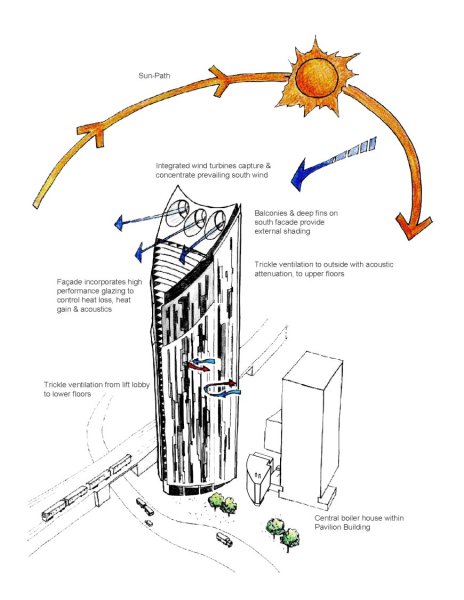 Sun-Path

Integrated wind turbines capture & concentrate prevailing south wind

Balconies & deep fins on south facade provide external shading

Trickle ventilation to outside with acoustic attenuation, to upper floors

Façade incorporates high performance glazing to control heat loss, heat gain & acoustics

Trickle ventilation from lift lobby to lower floors

Central boiler house within Pavilion Building