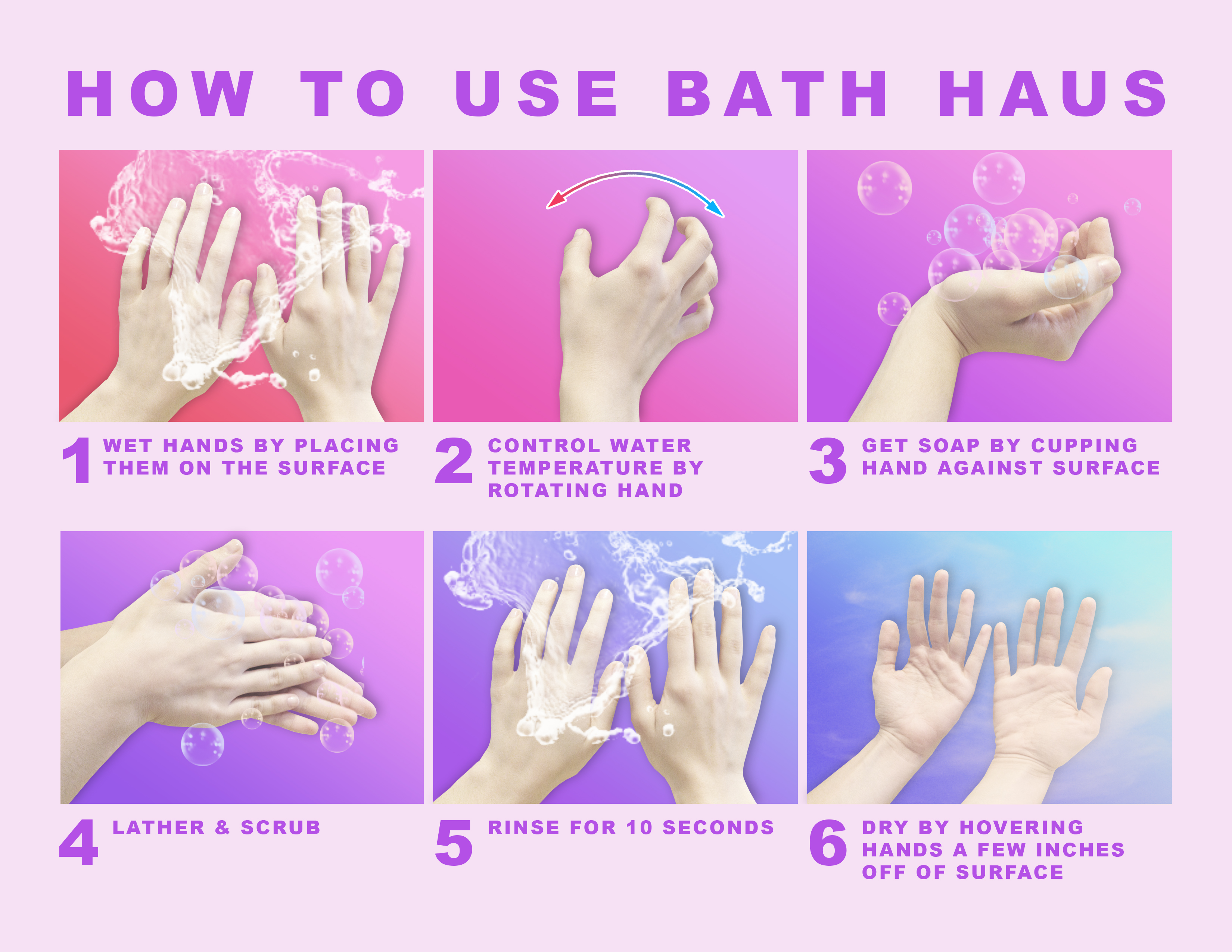 HOW TO USE BATH HAUS

1 WET HANDS BY PLACING THEM ON THE SURFACE

2 CONTROL WATER TEMPERATURE BY ROTATING HAND

3 GET SOAP BY CUPPING HAND AGAINST SURFACE

4 LATHER & SCRUB

5 RINSE FOR 10 SECONDS

6 DRY BY HOVERING HANDS A FEW INCHES OFF OF SURFACE